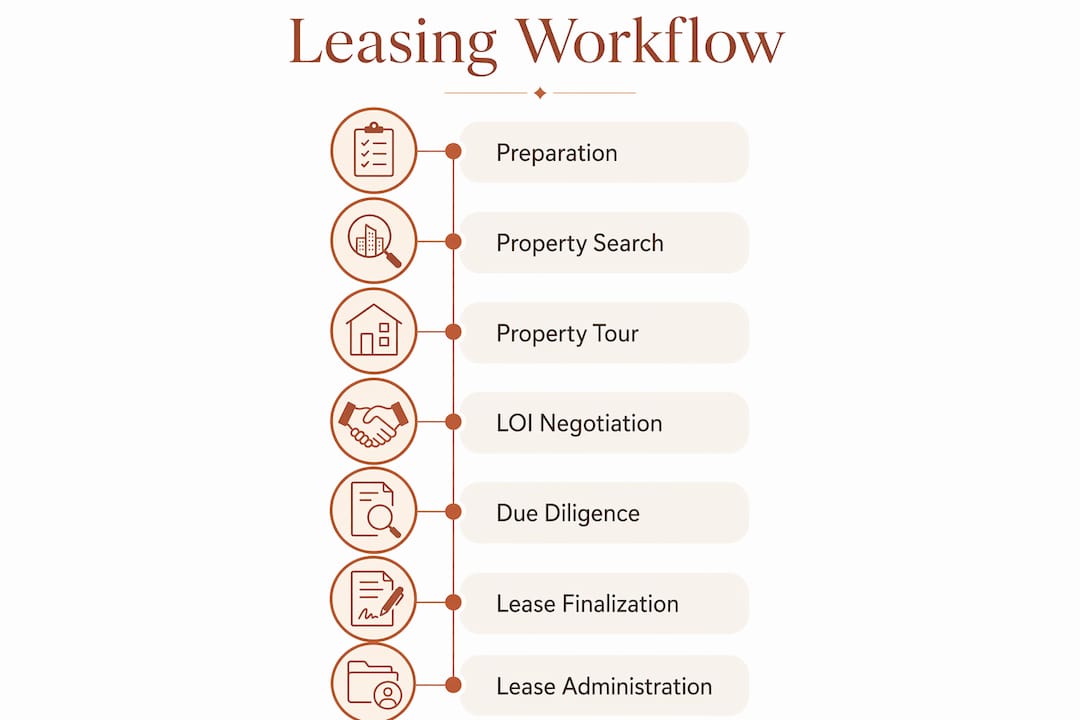 Leasing Workflow

Preparation

Property Search

Property Tour

LOI Negotiation

Due Diligence

Lease Finalization

Lease Administration