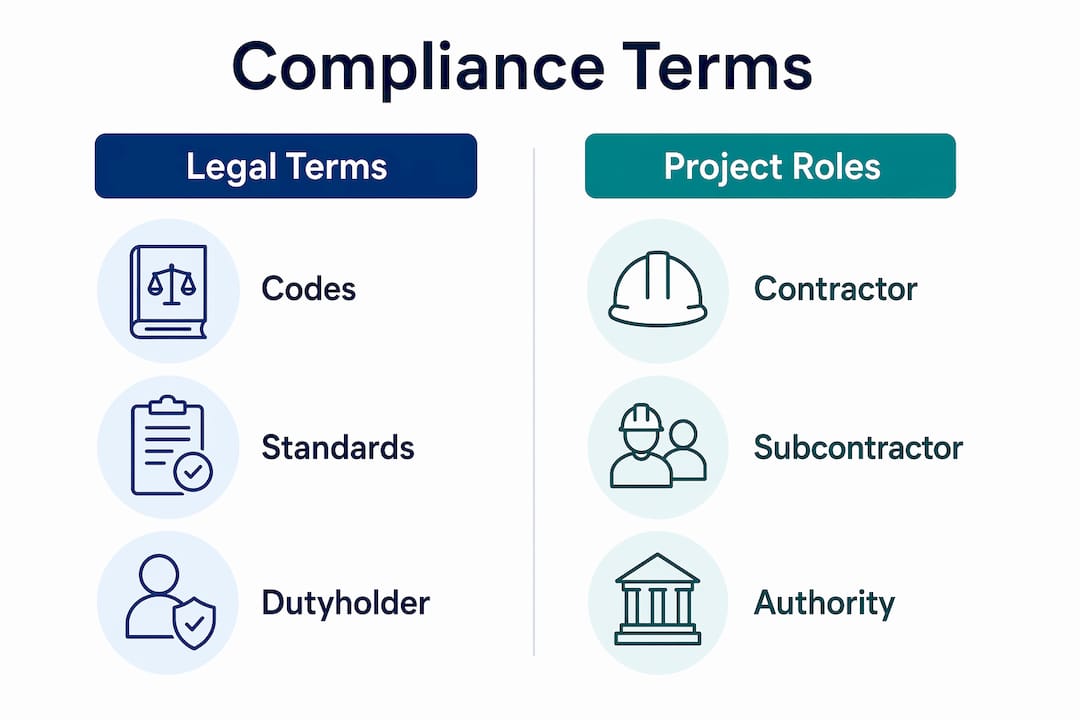 Compliance Terms

Legal Terms

Codes

Standards

Dutyholder

Project Roles

Contractor

Subcontractor

Authority