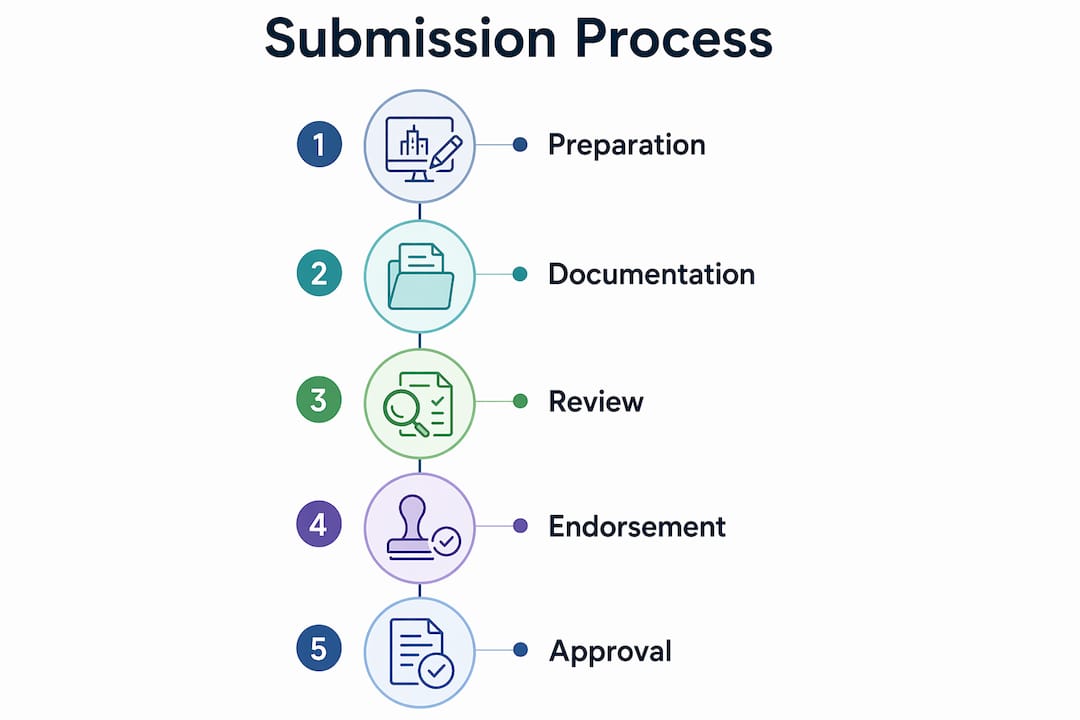 Submission Process

1 Preparation

2 Documentation

3 Review

4 Endorsement

5 Approval