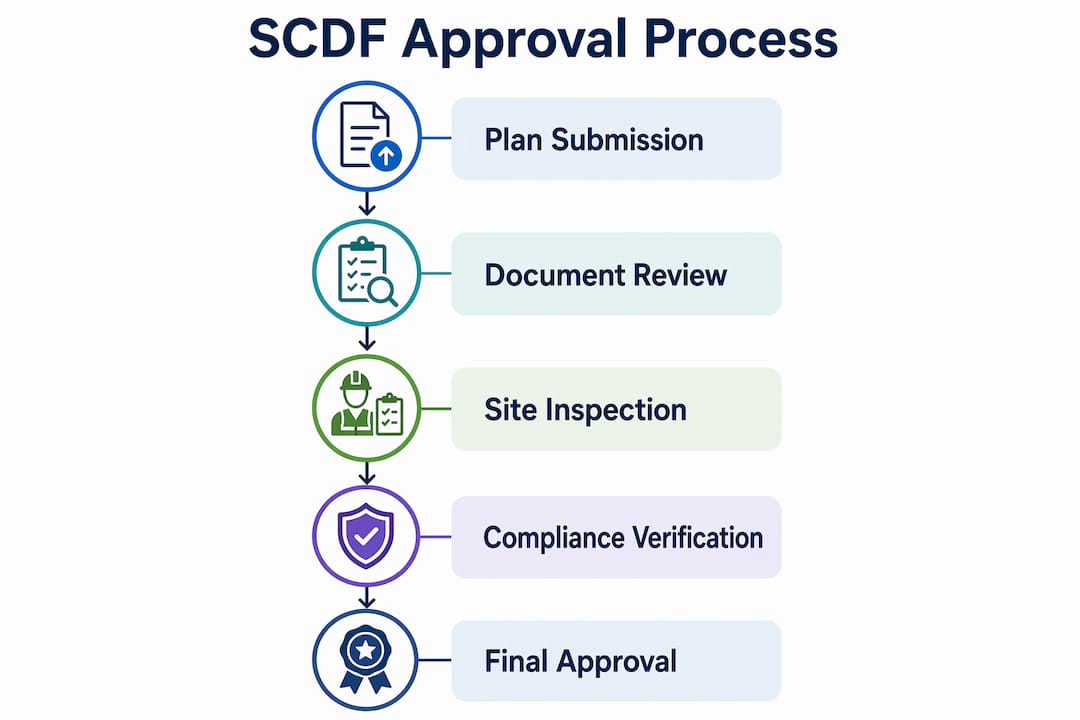 SCDF Approval Process

Plan Submission

Document Review

Site Inspection

Compliance Verification

Final Approval