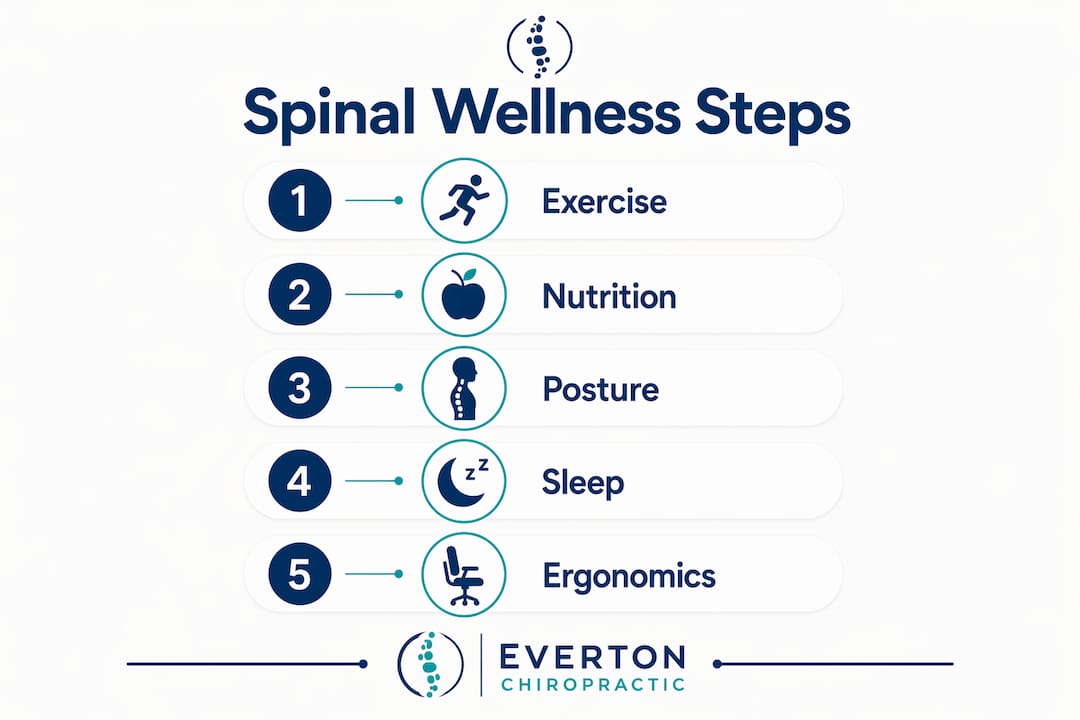 Spinal Wellness Steps

1 Exercise

2 Nutrition

3 Posture

4 Sleep

5 Ergonomics

EVERTON
CHIROPRACTIC