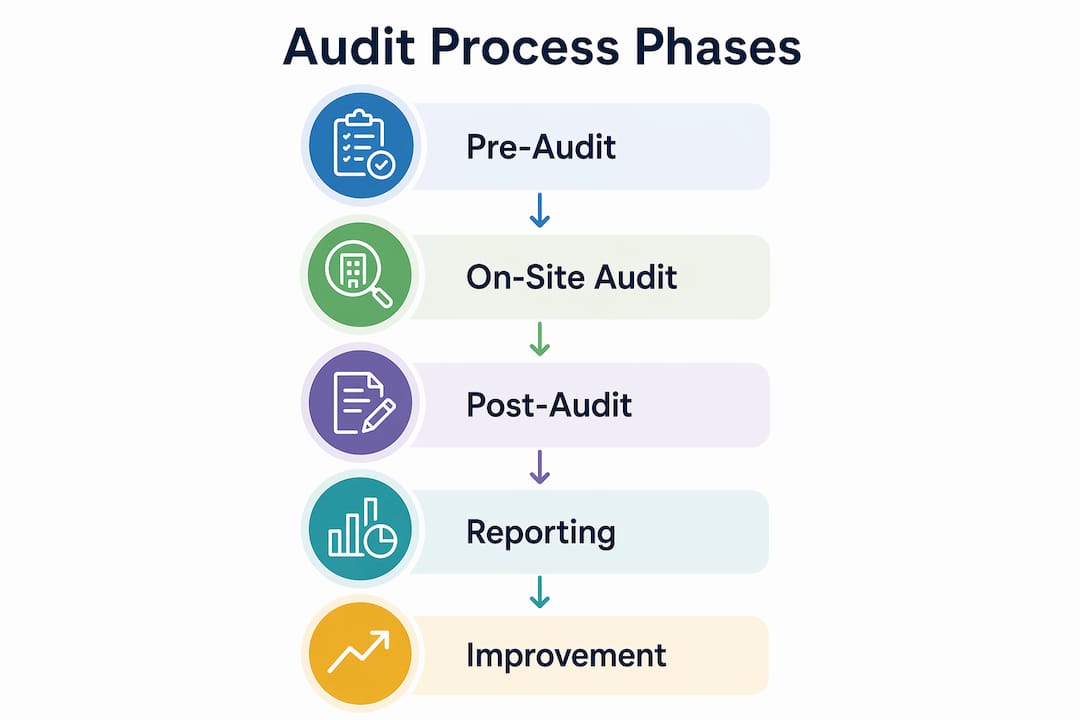 Audit Process Phases

Pre-Audit

On-Site Audit

Post-Audit

Reporting

Improvement