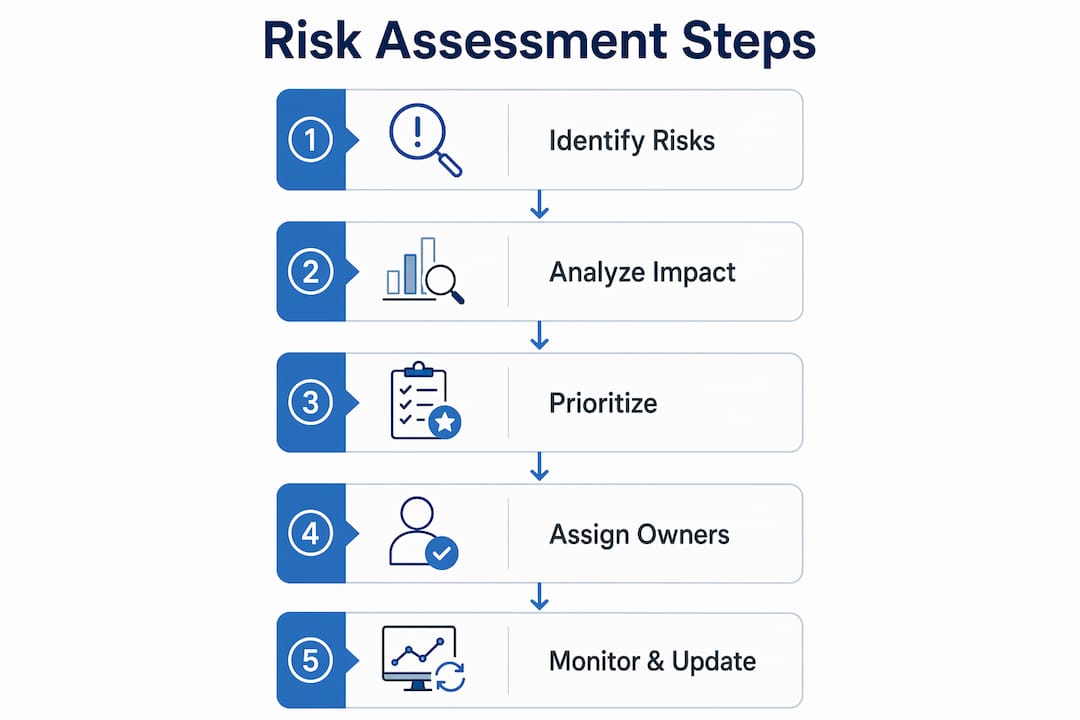 Risk Assessment Steps

1 Identify Risks

2 Analyze Impact

3 Prioritize

4 Assign Owners

5 Monitor & Update