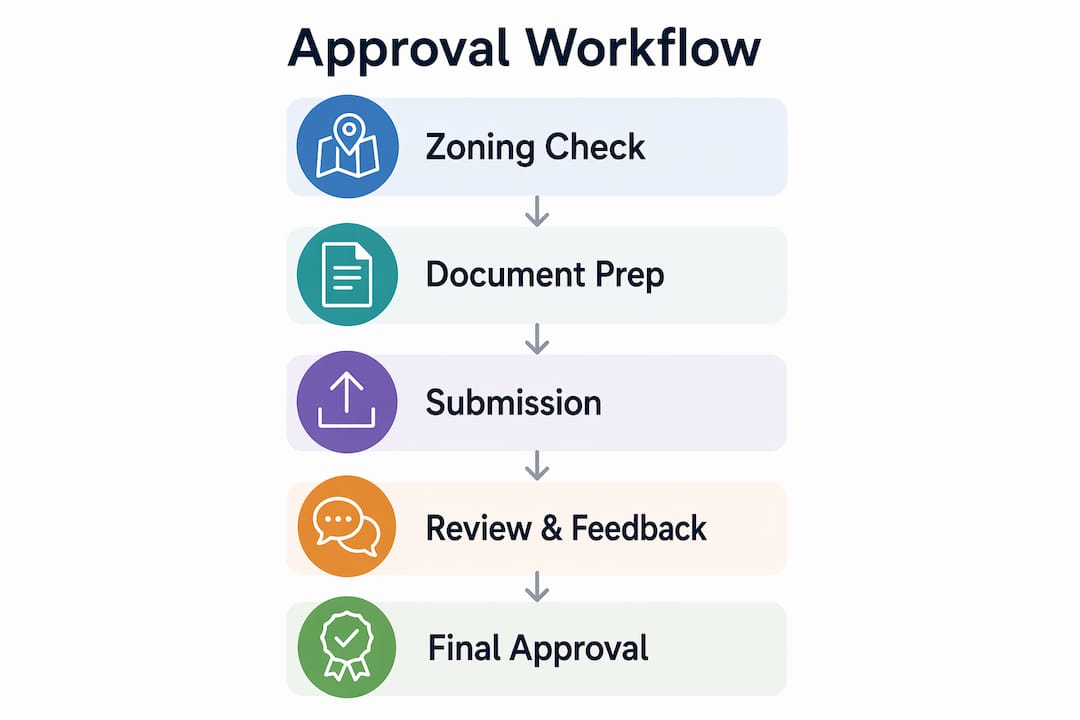 Approval Workflow

Zoning Check

Document Prep

Submission

Review & Feedback

Final Approval