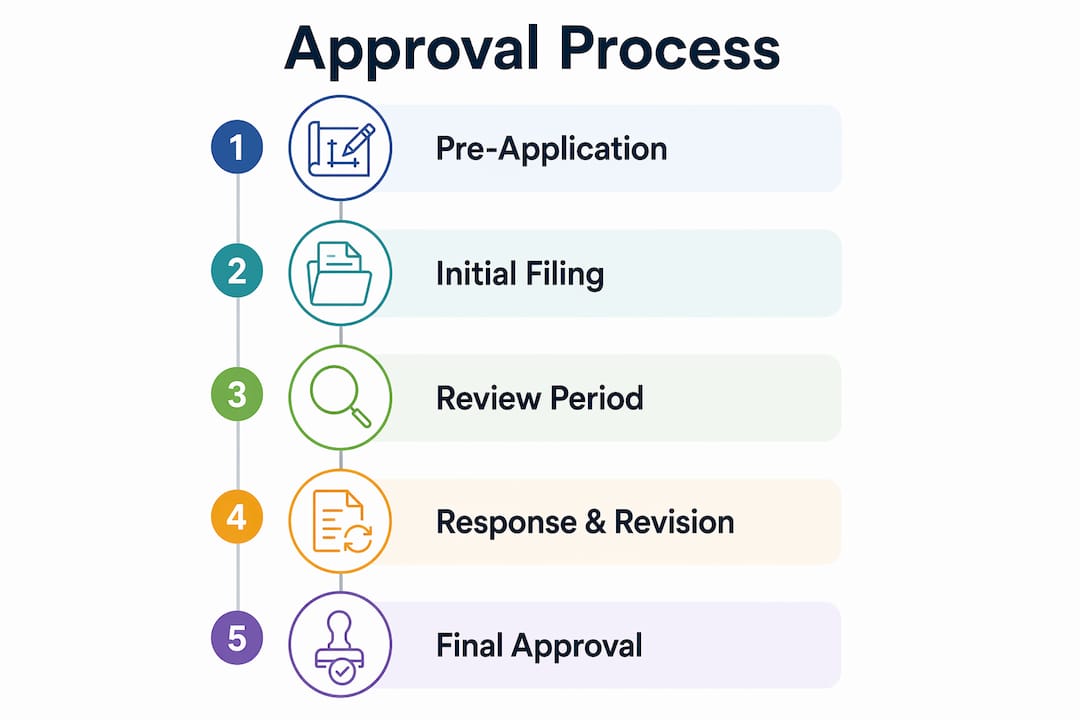 Approval Process

1 Pre-Application

2 Initial Filing

3 Review Period

4 Response & Revision

5 Final Approval