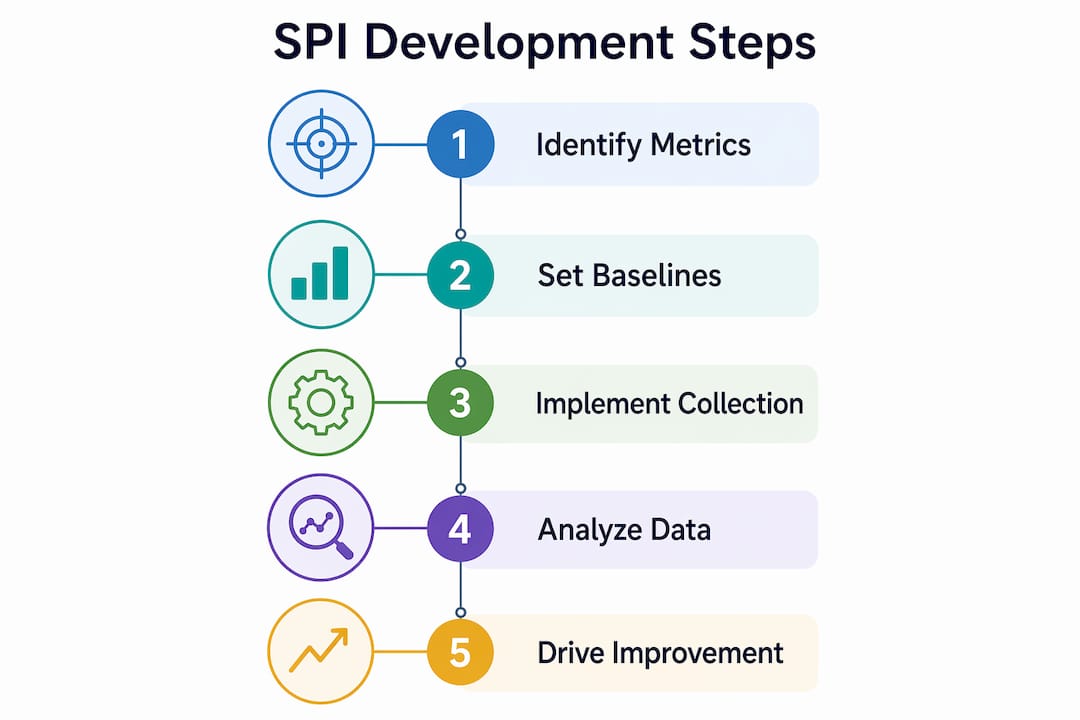 SPI Development Steps

1 Identify Metrics

2 Set Baselines

3 Implement Collection

4 Analyze Data

5 Drive Improvement