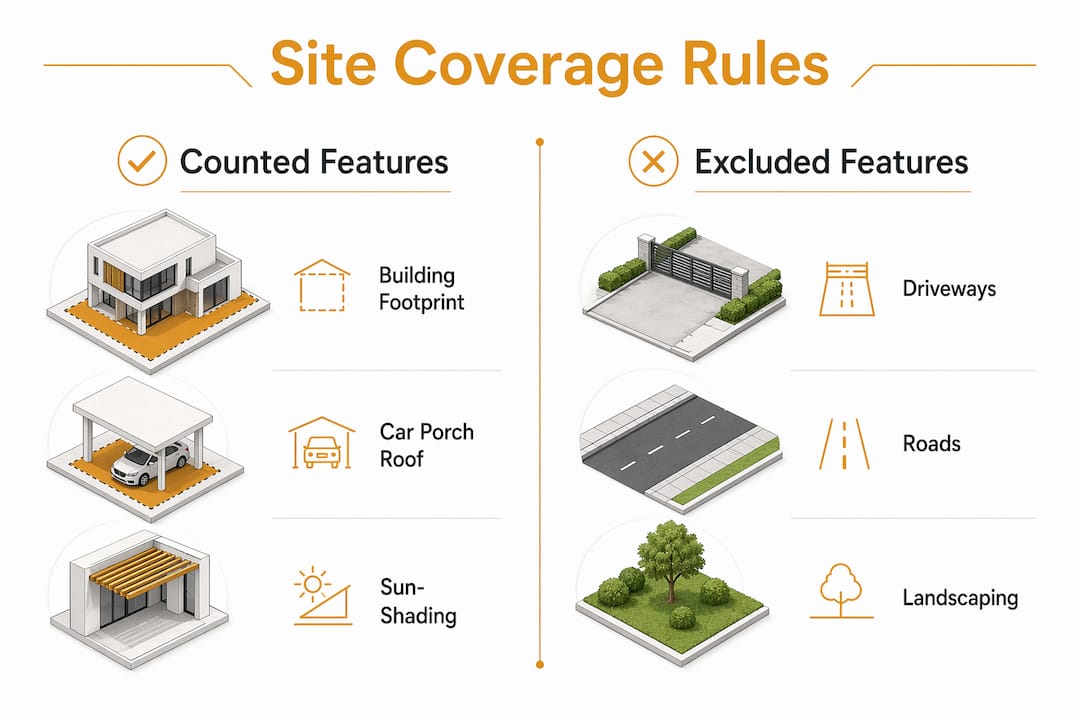 Site Coverage Rules

Counted Features

Building Footprint

Car Porch Roof

Sun-Shading

Excluded Features

Driveways

Roads

Landscaping