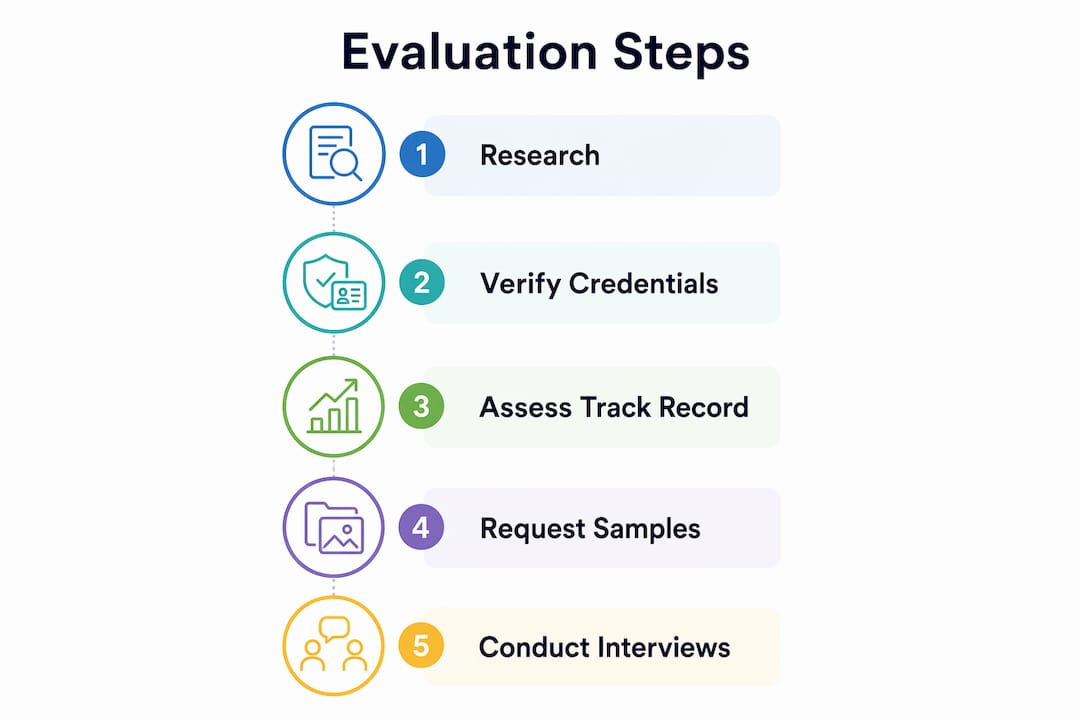 Evaluation Steps

1 Research

2 Verify Credentials

3 Assess Track Record

4 Request Samples

5 Conduct Interviews