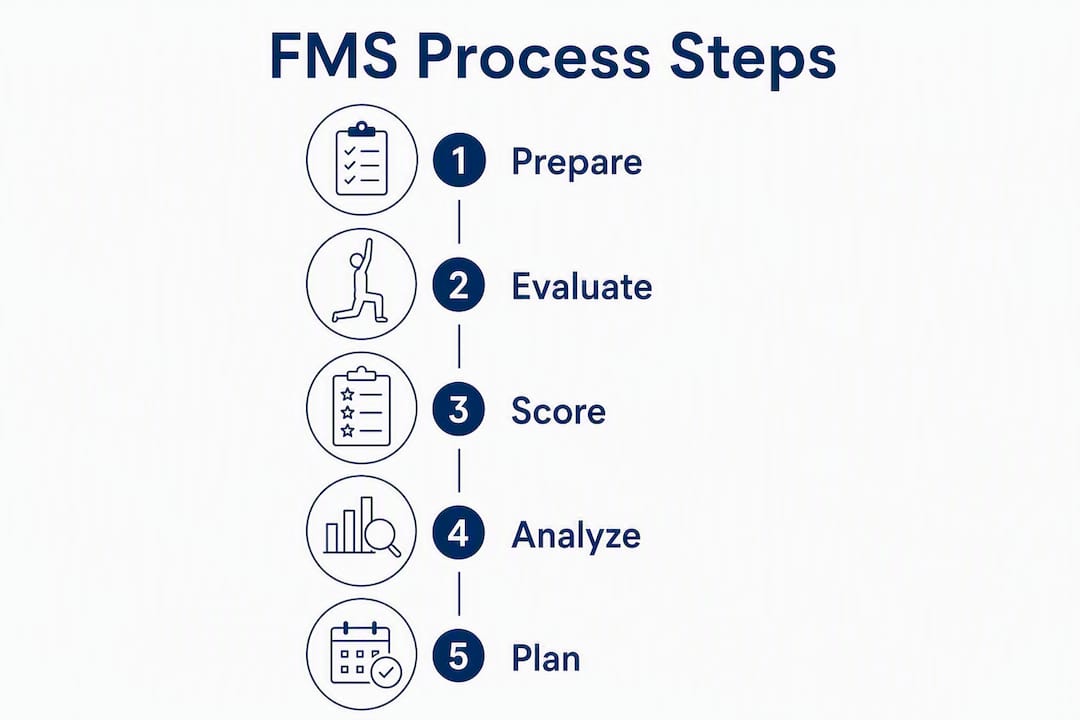 FMS Process Steps

1 Prepare

2 Evaluate

3 Score

4 Analyze

5 Plan