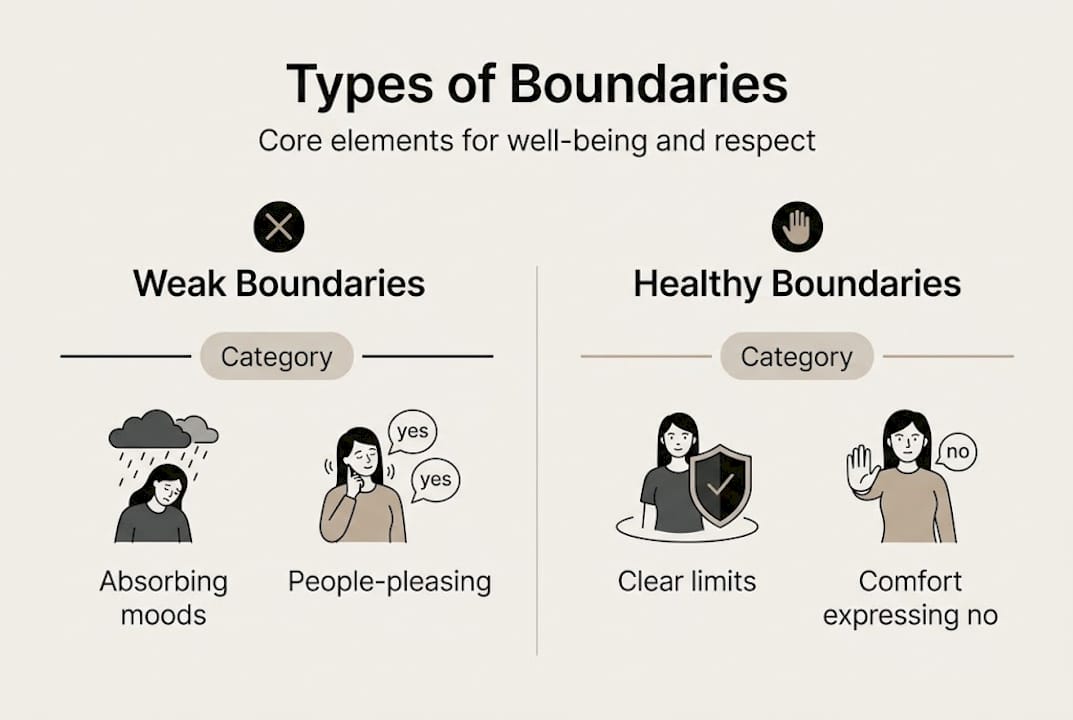 Types of Boundaries

Core elements for well-being and respect

Weak Boundaries

Category

yes

yes

Absorbing moods

People-pleasing

Healthy Boundaries

Category

no

Clear limits

Comfort expressing no