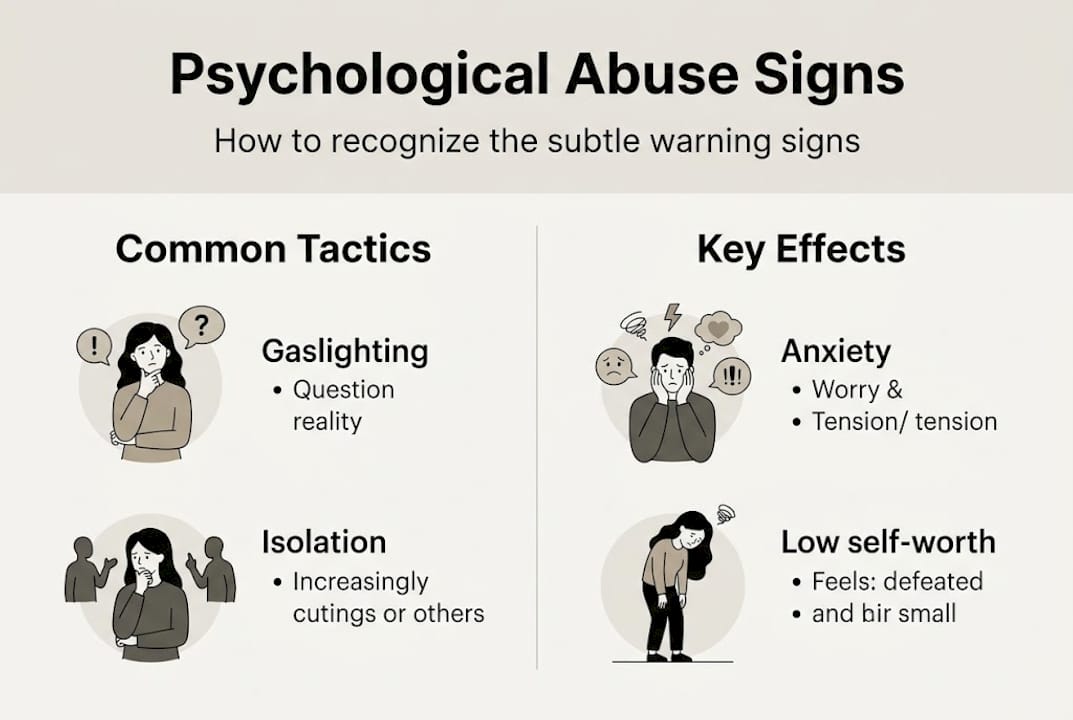 Psychological Abuse Signs

How to recognize the subtle warning signs

Common Tactics

!

?

Gaslighting
• Question reality

Isolation
• Increasingly cutings or others

Key Effects

!!!

Anxiety
• Worry &
• Tension/ tension

Low self-worth
• Feels: defeated
• and bir small