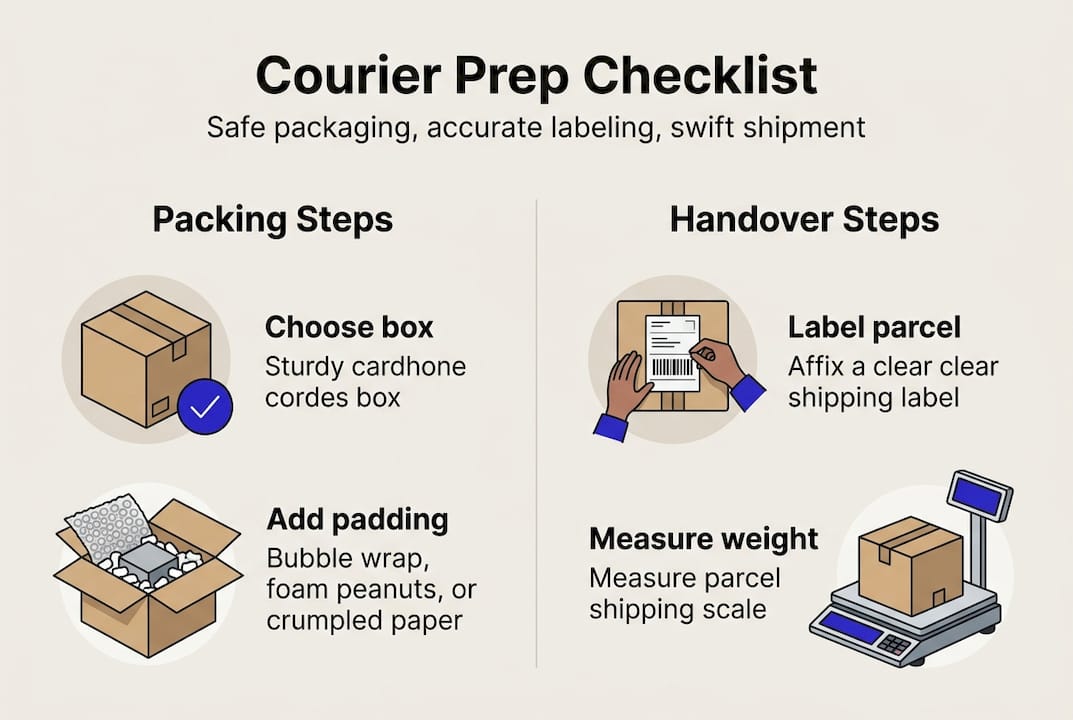 Courier Prep Checklist
Safe packaging, accurate labeling, swift shipment

Packing Steps

Choose box
Sturdy cardhone cordes box

Add padding
Bubble wrap, foam peanuts, or crumpled paper

Handover Steps

Label parcel
Affix a clear clear shipping label

Measure weight
Measure parcel shipping scale