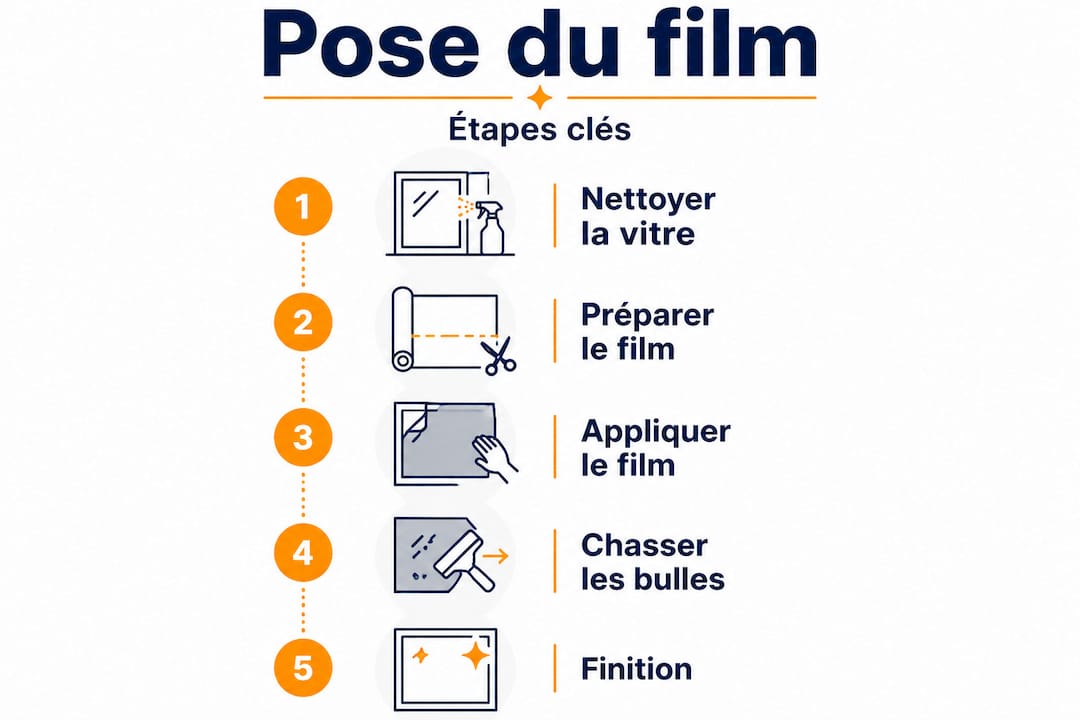 Pose du film

Étapes clés

1 Nettoyer la vitre

2 Préparer le film

3 Appliquer le film

4 Chasser les bulles

5 Finition