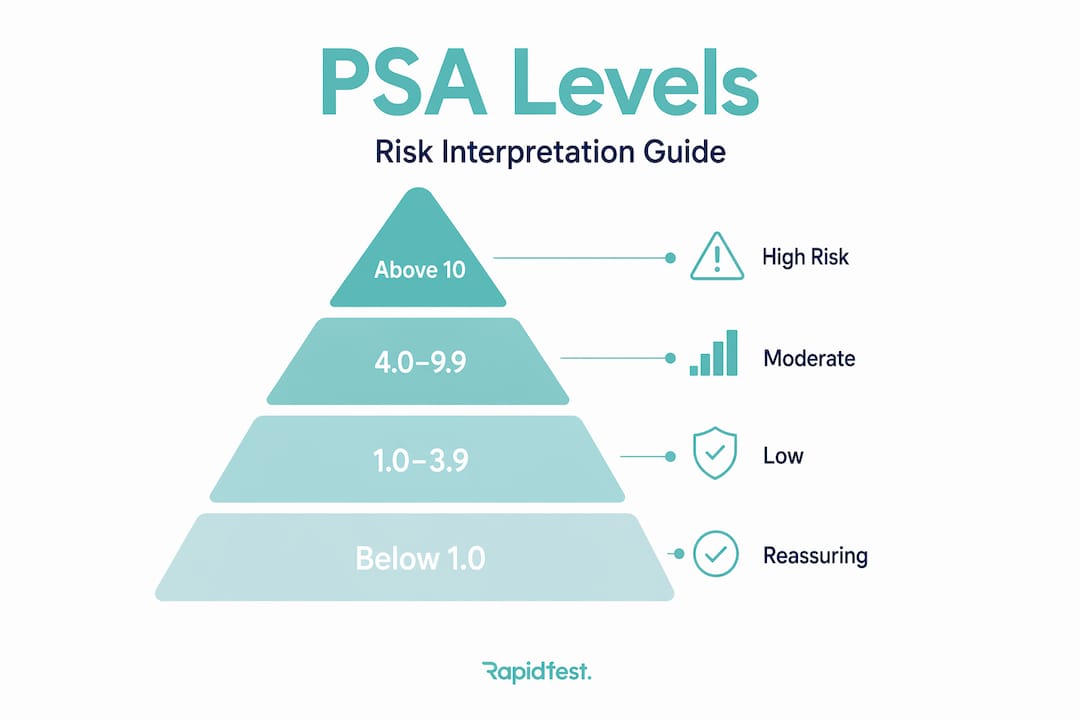 PSA Levels

Risk Interpretation Guide

Above 10

High Risk

4.0–9.9

Moderate

1.0–3.9

Low

Below 1.0

Reassuring

Rapidtest.