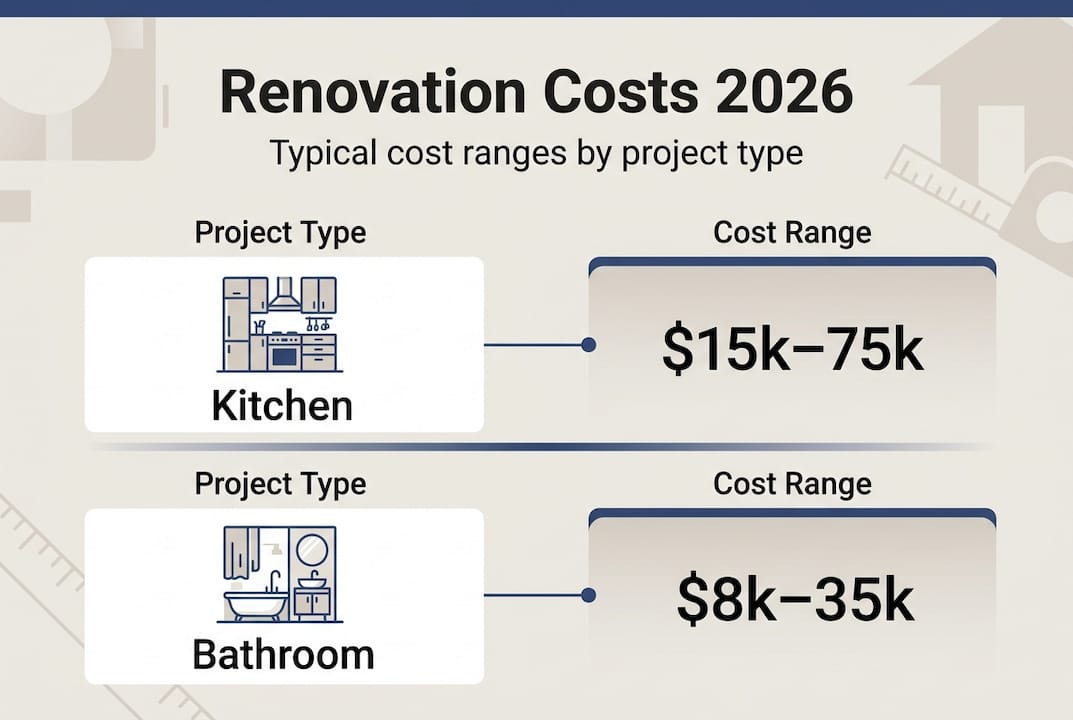 Renovation Costs 2026

Typical cost ranges by project type

Project Type

Kitchen

Cost Range

\$15k–75k

Project Type

Bathroom

Cost Range

\$8k–35k