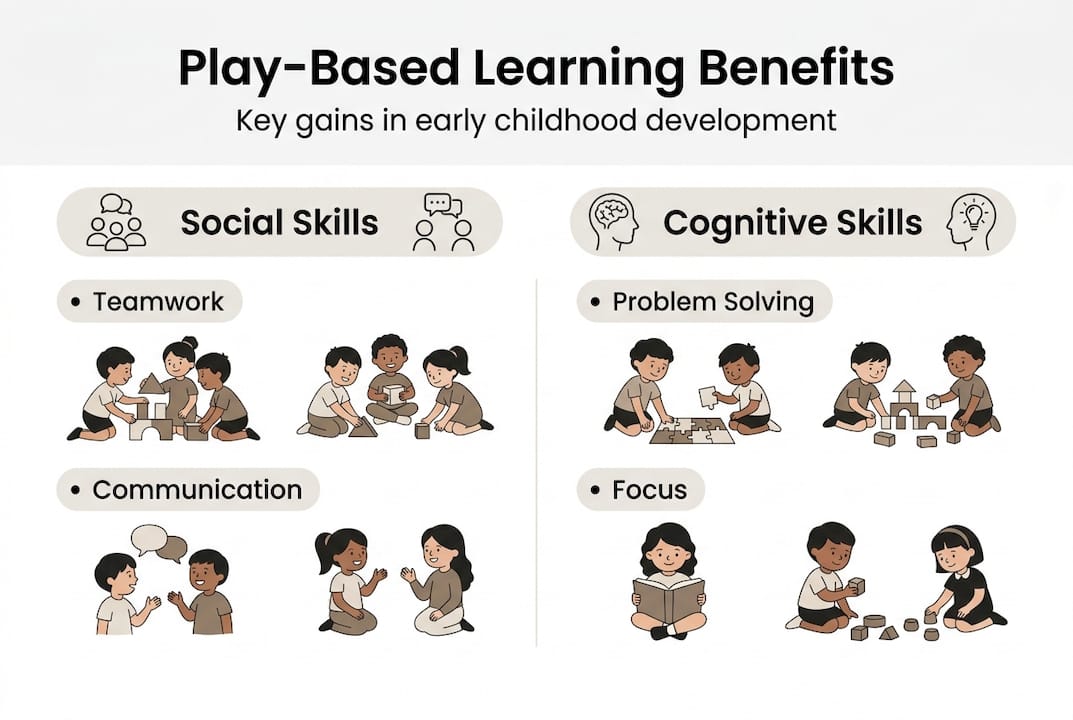 Play-Based Learning Benefits
Key gains in early childhood development

Social Skills

• Teamwork

• Communication

Cognitive Skills

• Problem Solving

• Focus