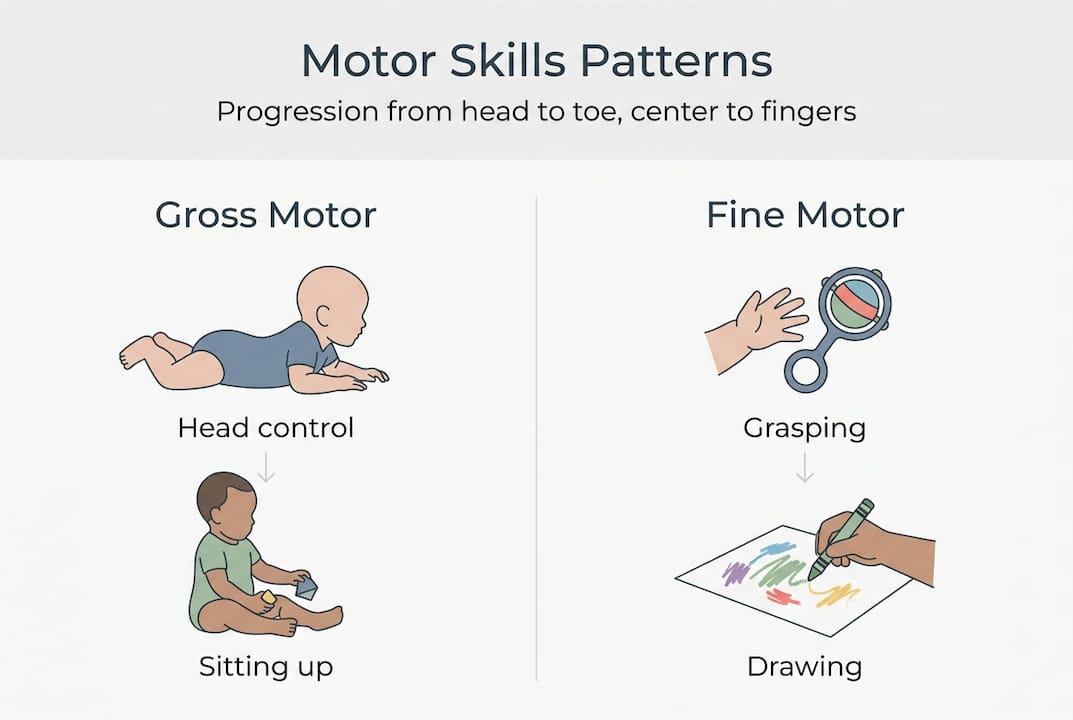 Motor Skills Patterns
Progression from head to toe, center to fingers

Gross Motor

Head control

Sitting up

Fine Motor

Grasping

Drawing