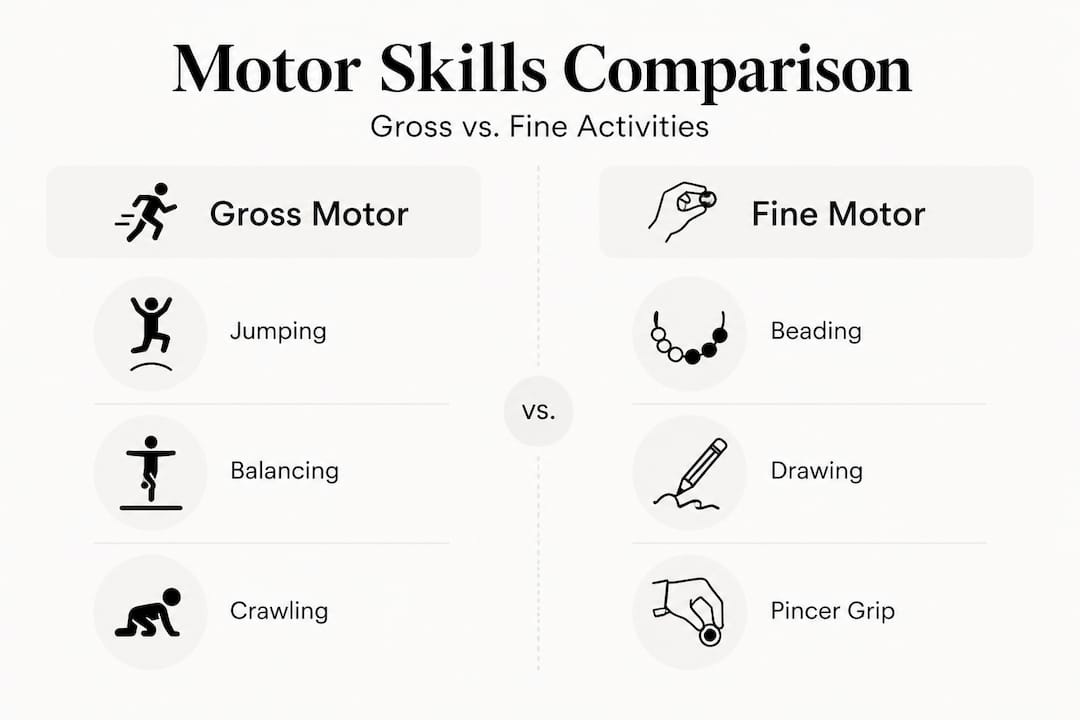 Motor Skills Comparison

Gross vs. Fine Activities

Gross Motor

Jumping

Balancing

Crawling

vs.

Fine Motor

Beading

Drawing

Pincer Grip