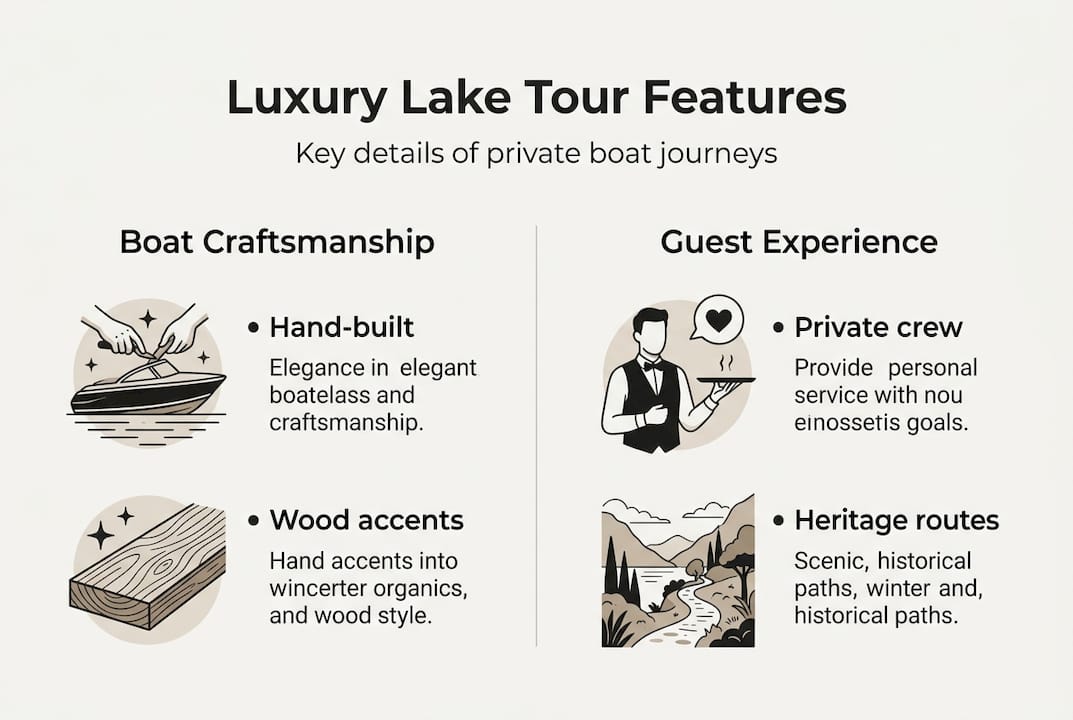 Luxury Lake Tour Features

Key details of private boat journeys

Boat Craftsmanship

• Hand-built
Elegance in elegant boatelass and craftsmanship.

• Wood accents
Hand accents into wincerter organics, and wood style.

Guest Experience

• Private crew
Provide personal service with nou einossetis goals.

• Heritage routes
Scenic, historical paths, winter and, historical paths.