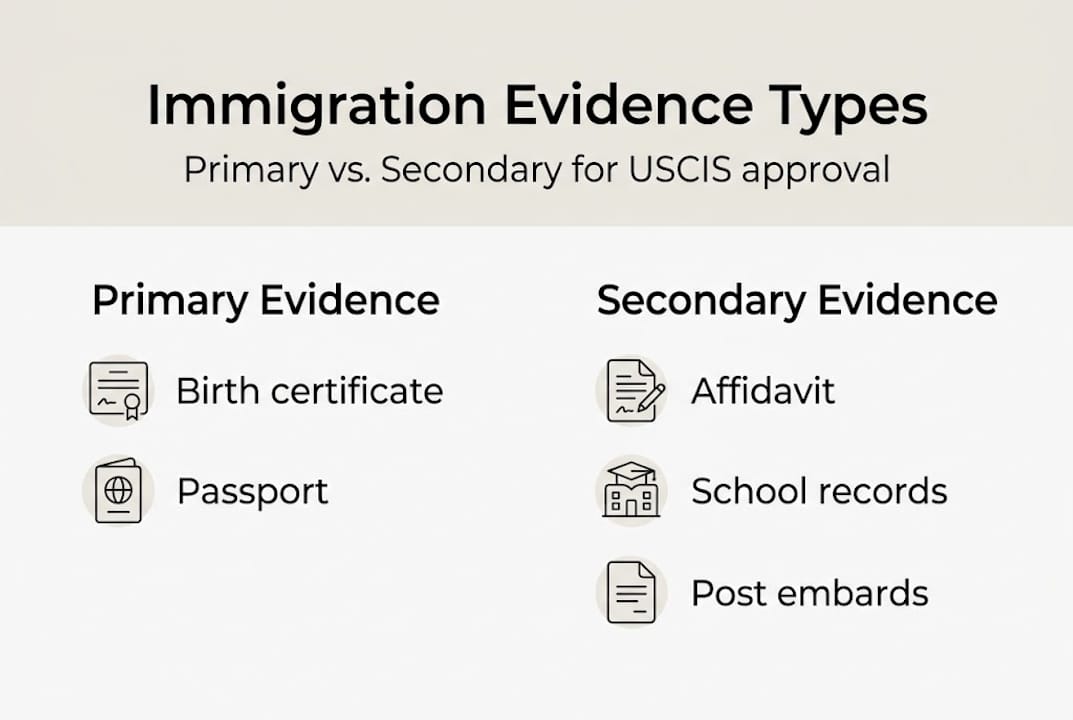 Immigration Evidence Types

Primary vs. Secondary for USCIS approval

Primary Evidence

Birth certificate

Passport

Secondary Evidence

Affidavit

School records

Post embards