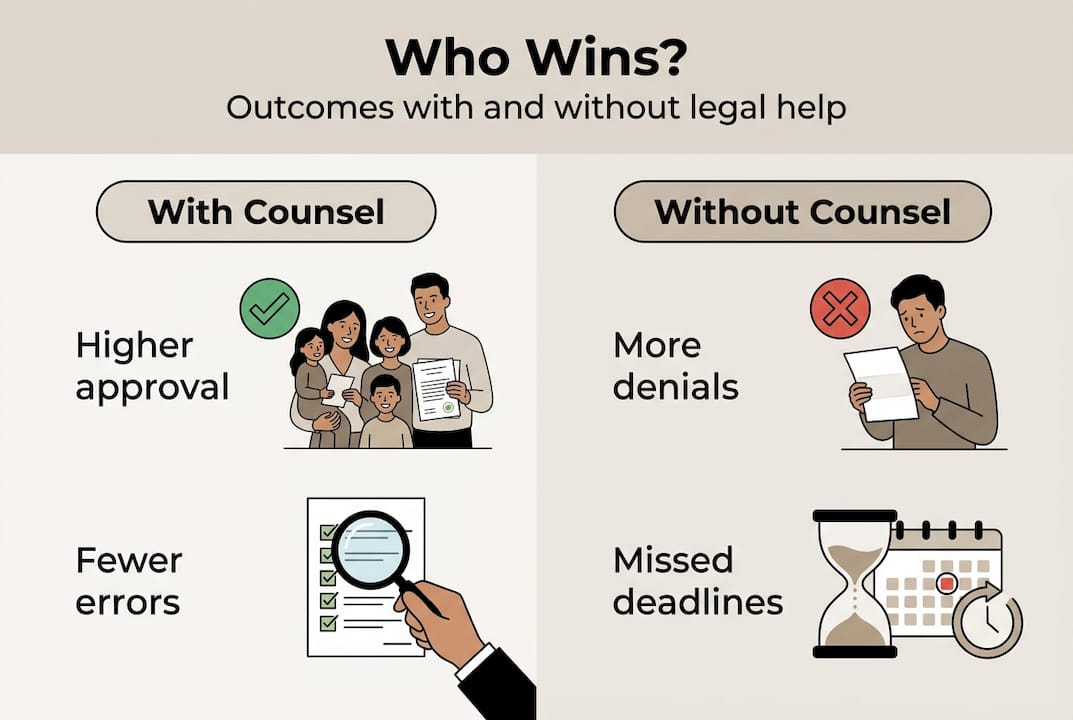 Who Wins?
Outcomes with and without legal help

With Counsel

Higher approval

Fewer errors

Without Counsel

More denials

Missed deadlines