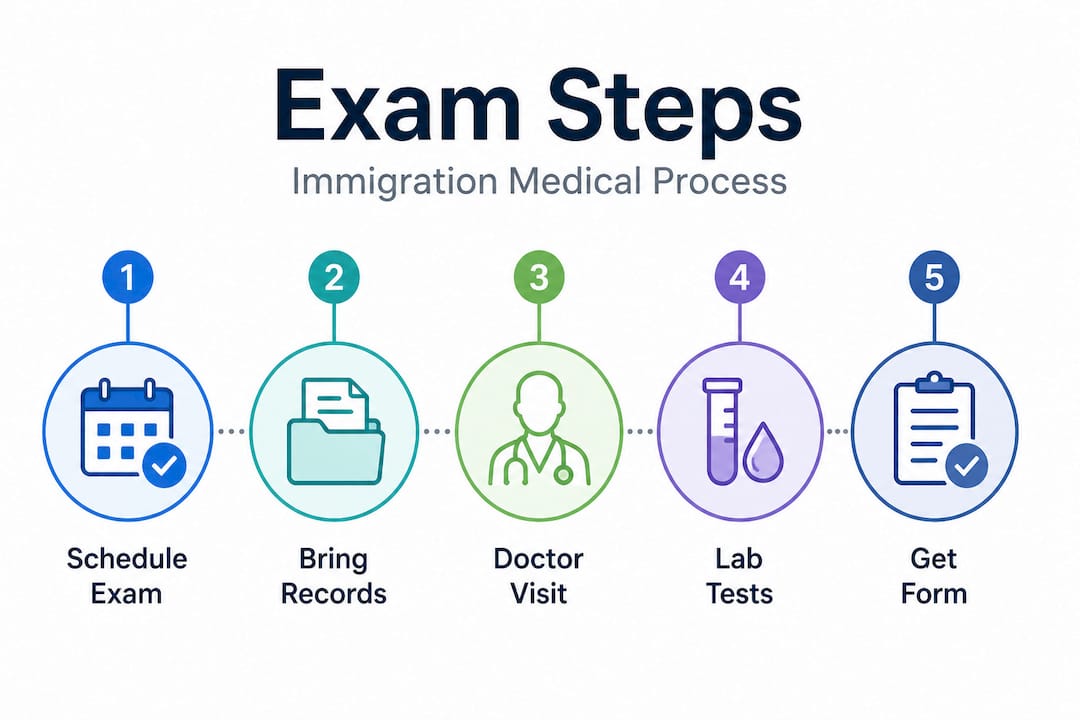 Exam Steps

Immigration Medical Process

1

Schedule Exam

2

Bring Records

3

Doctor Visit

4

Lab Tests

5

Get Form