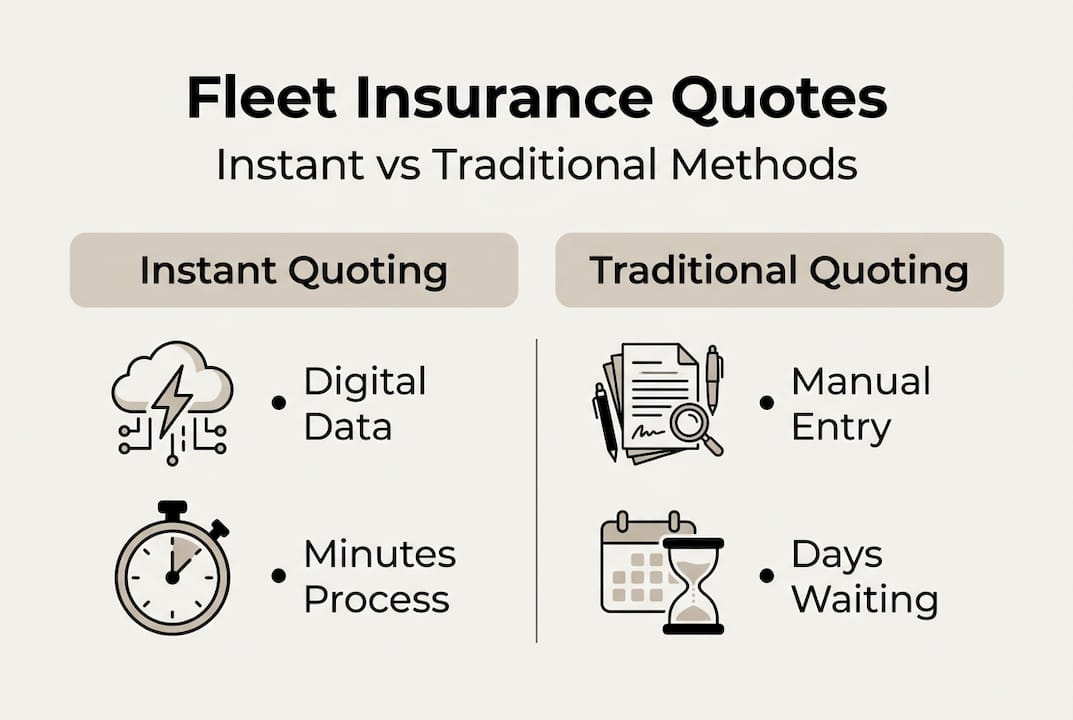 Fleet Insurance Quotes
Instant vs Traditional Methods

Instant Quoting

• Digital Data

• Minutes Process

Traditional Quoting

• Manual Entry

• Days Waiting