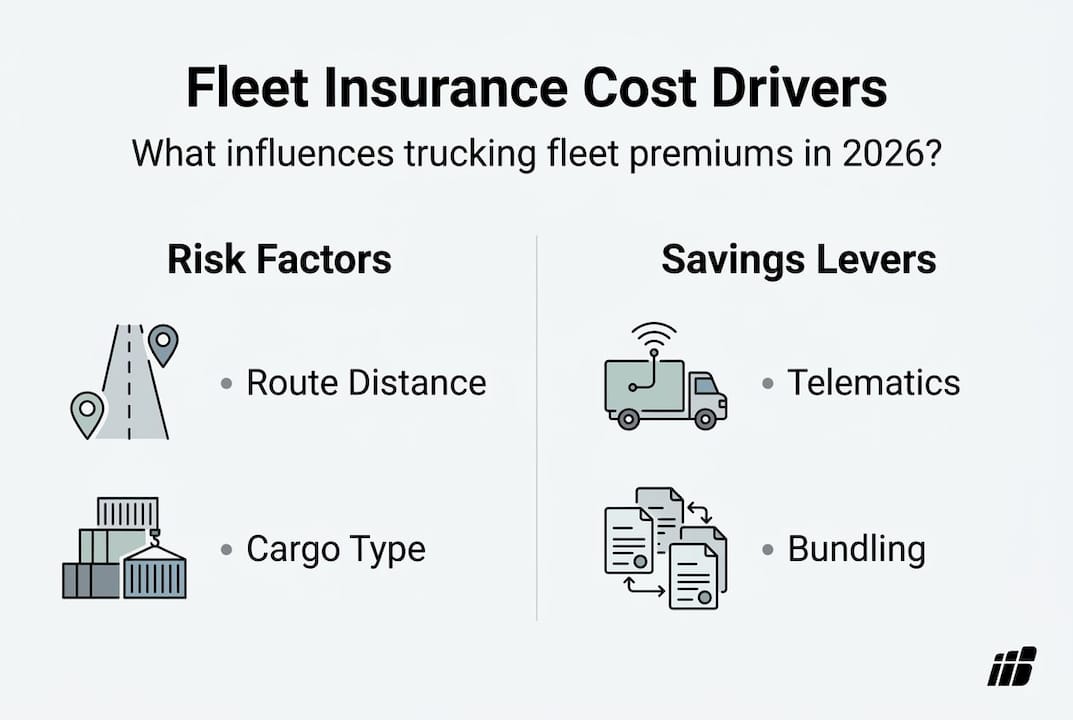 Fleet Insurance Cost Drivers

What influences trucking fleet premiums in 2026?

Risk Factors

• Route Distance

• Cargo Type

Savings Levers

• Telematics

• Bundling