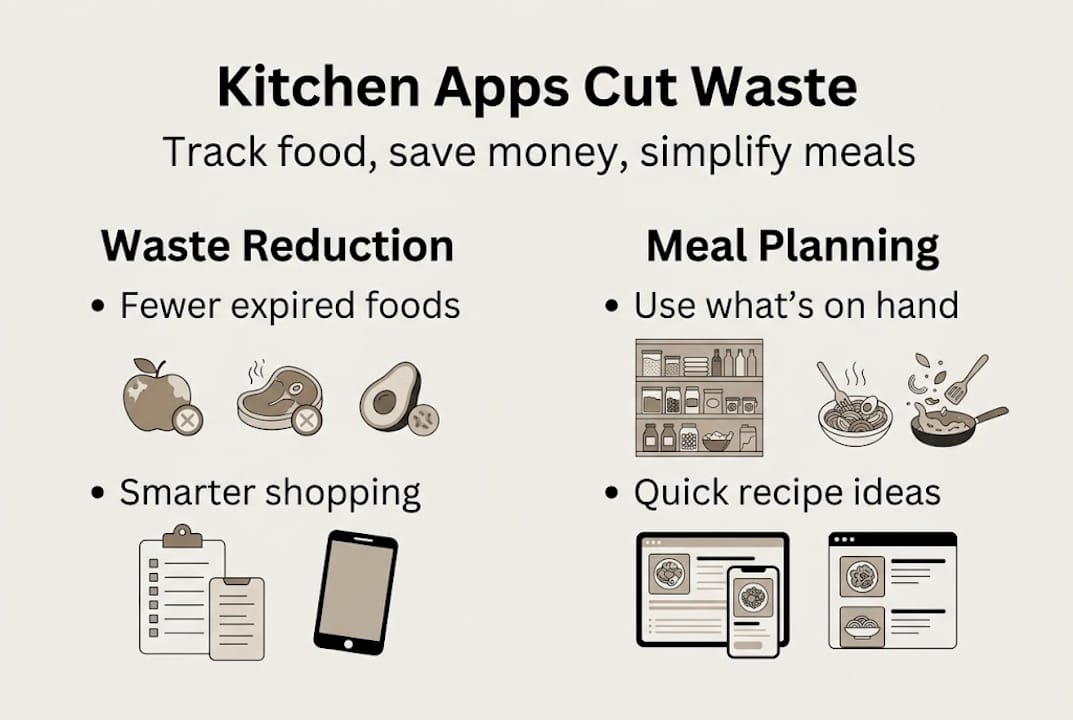 Kitchen Apps Cut Waste

Track food, save money, simplify meals

Waste Reduction

• Fewer expired foods

• Smarter shopping

Meal Planning

• Use what's on hand

• Quick recipe ideas