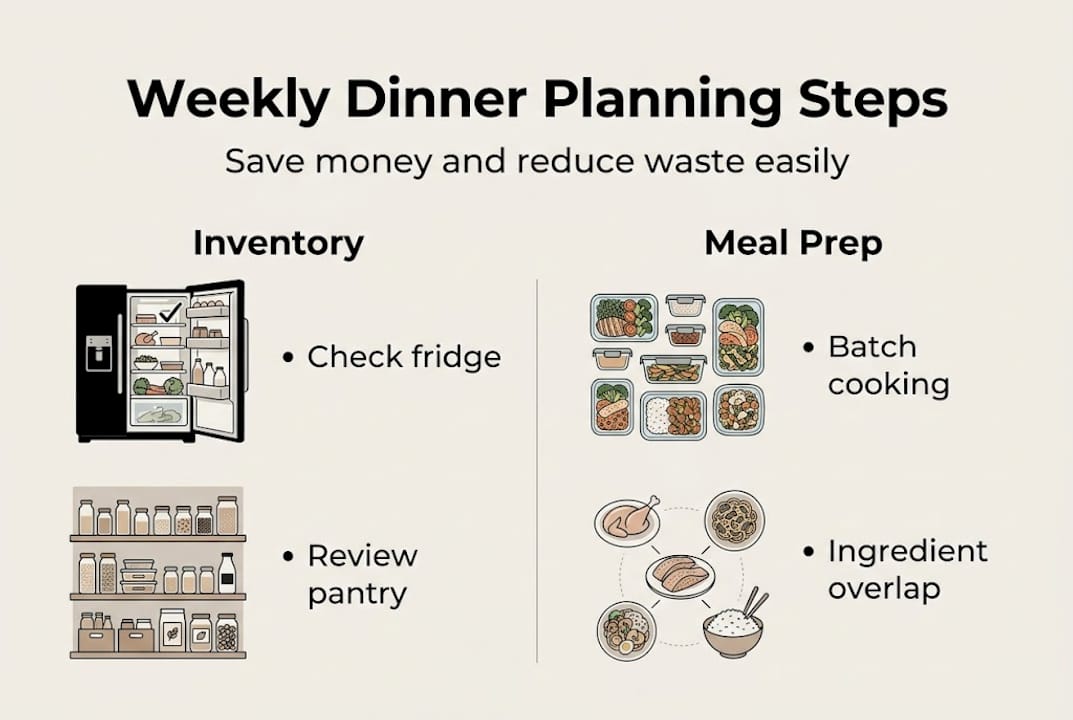 Weekly Dinner Planning Steps

Save money and reduce waste easily

Inventory

• Check fridge

• Review pantry

Meal Prep

• Batch cooking

• Ingredient overlap