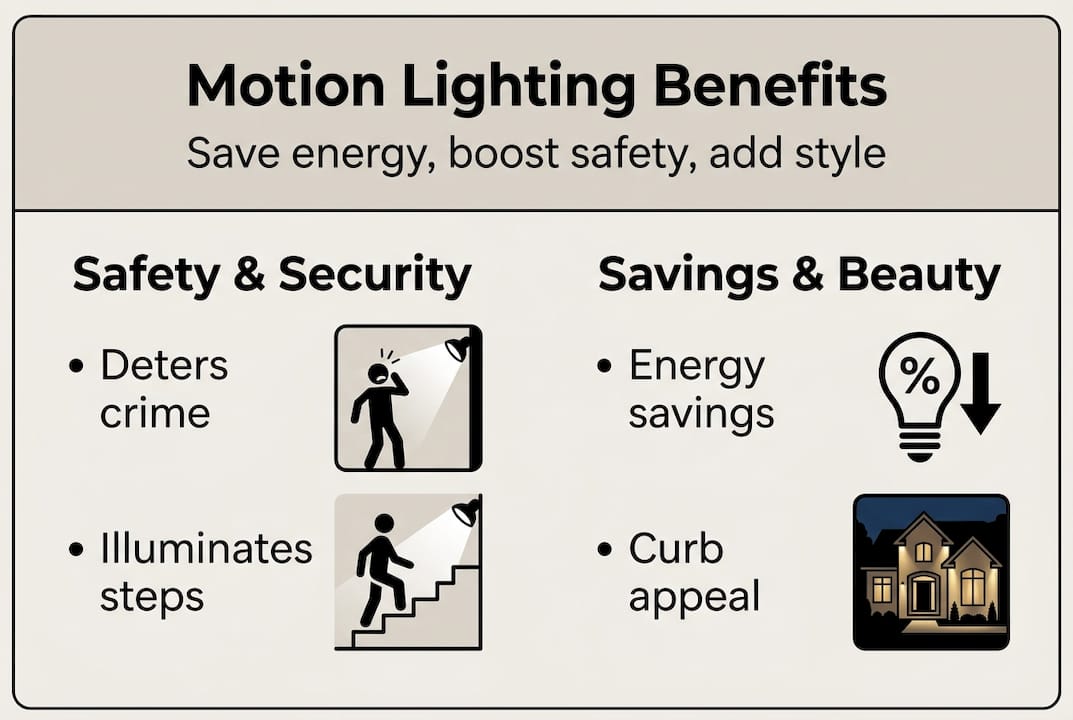 Motion Lighting Benefits

Save energy, boost safety, add style

Safety & Security

• Deters crime

• Illuminates steps

Savings & Beauty

• Energy savings

%

• Curb appeal