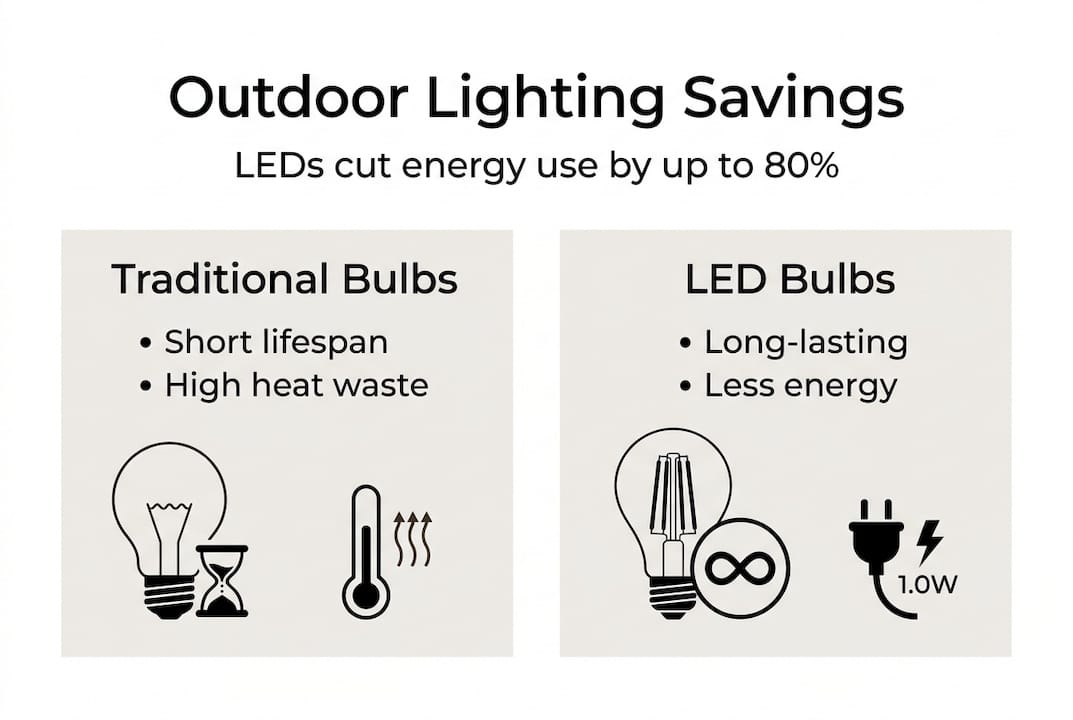 Outdoor Lighting Savings

LEDs cut energy use by up to 80%

Traditional Bulbs

• Short lifespan
• High heat waste

LED Bulbs

• Long-lasting
• Less energy

1.0W