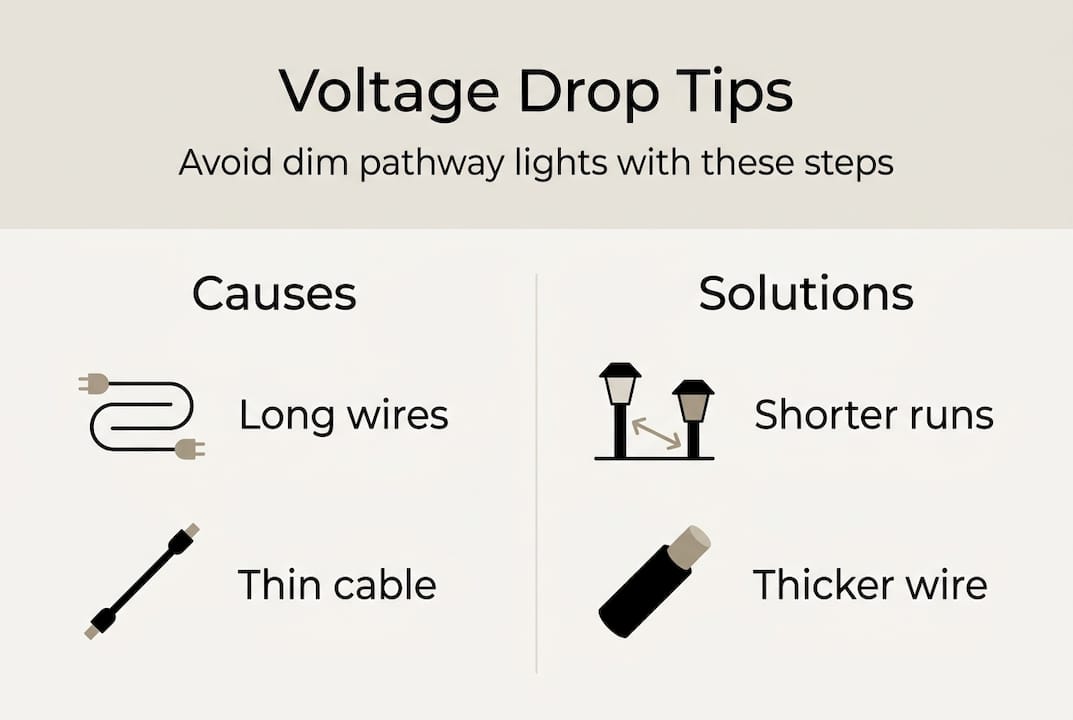 Voltage Drop Tips

Avoid dim pathway lights with these steps

Causes

Long wires

Thin cable

Solutions

Shorter runs

Thicker wire