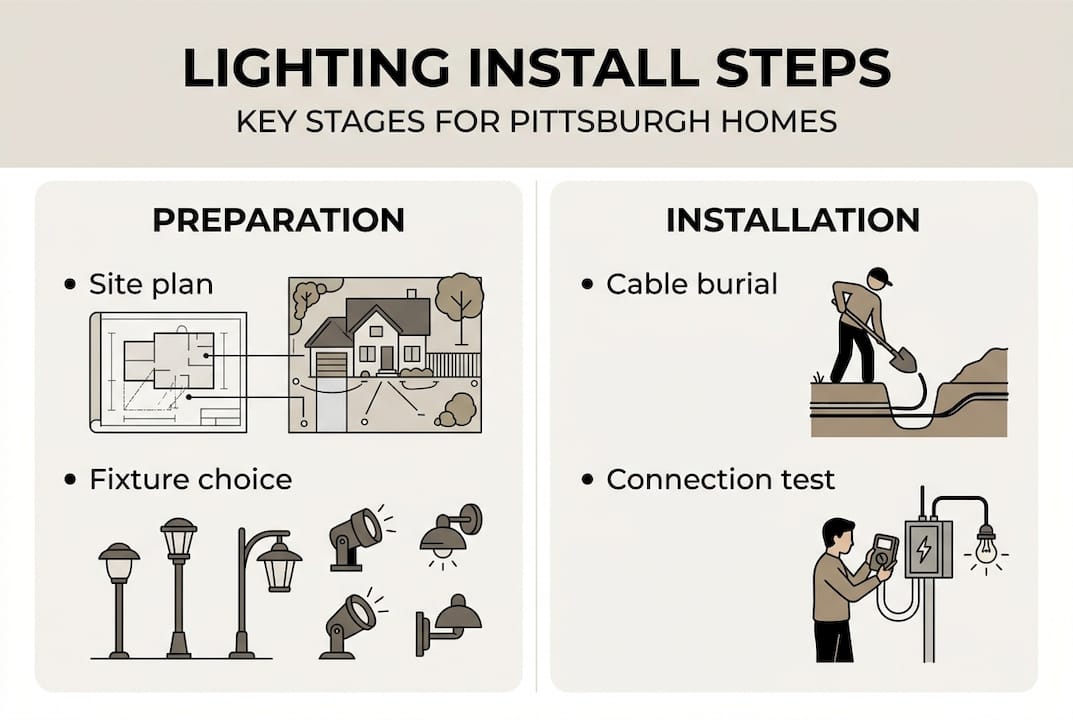 LIGHTING INSTALL STEPS
KEY STAGES FOR PITTSBURGH HOMES

PREPARATION

• Site plan

• Fixture choice

INSTALLATION

• Cable burial

• Connection test