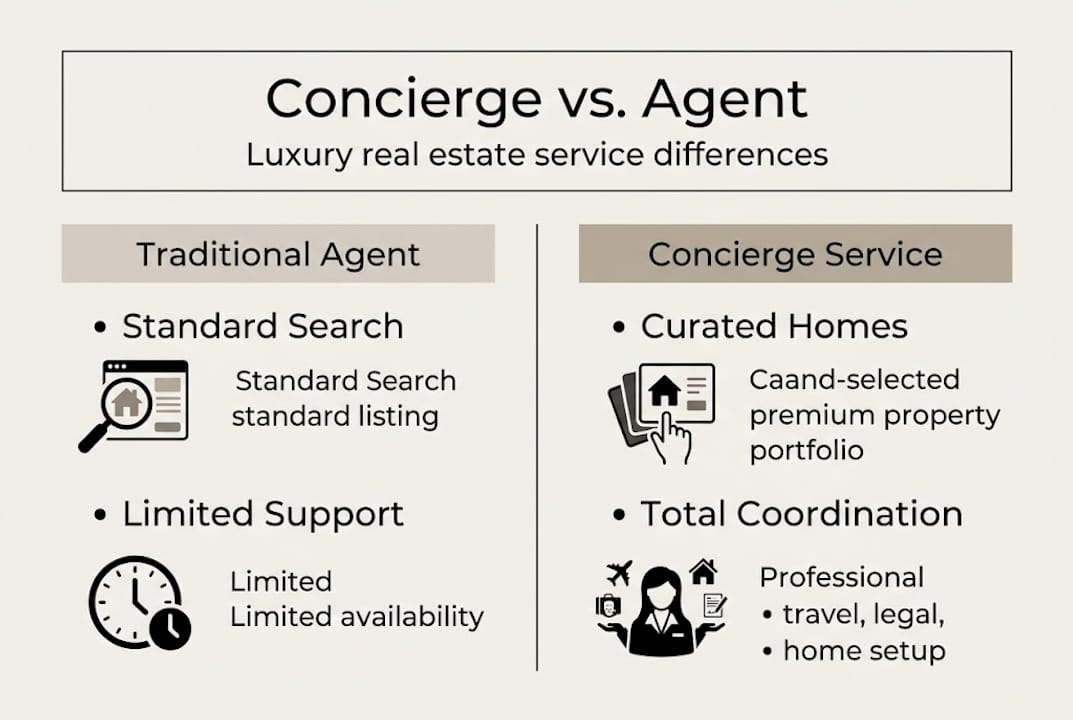 Concierge vs. Agent
Luxury real estate service differences

Traditional Agent

• Standard Search

Standard Search standard listing

• Limited Support

Limited
Limited availability

Concierge Service

• Curated Homes

Caand-selected premium property portfolio

• Total Coordination

Professional
• travel, legal,
• home setup