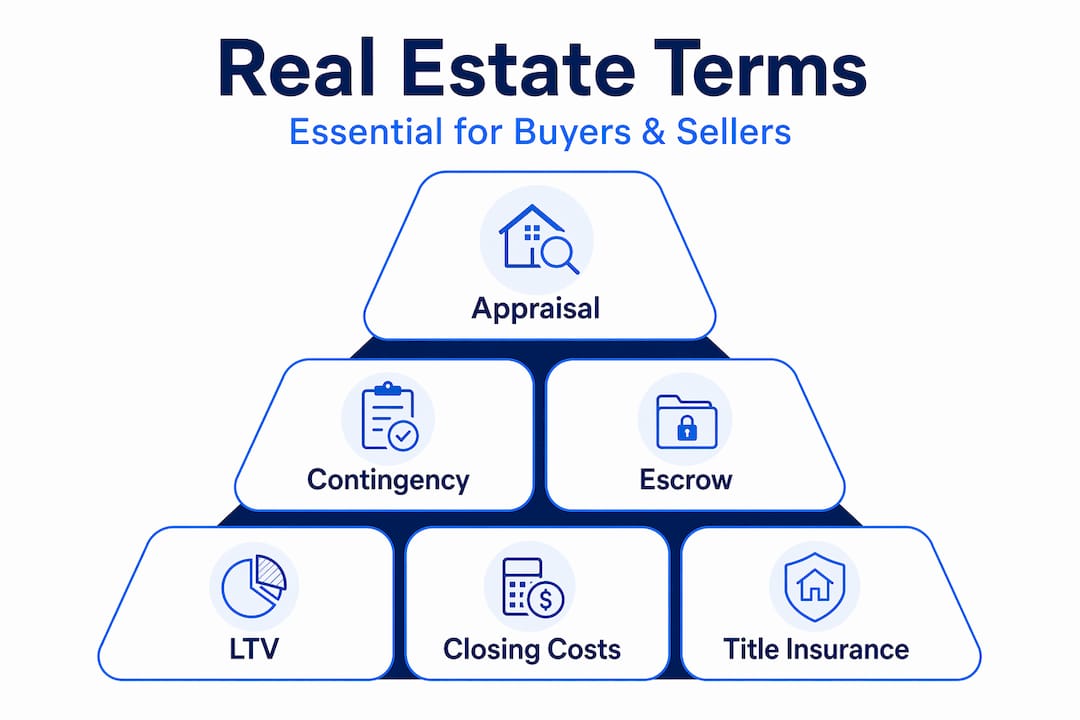 Real Estate Terms
Essential for Buyers & Sellers

Appraisal

Contingency

Escrow

LTV

Closing Costs

Title Insurance