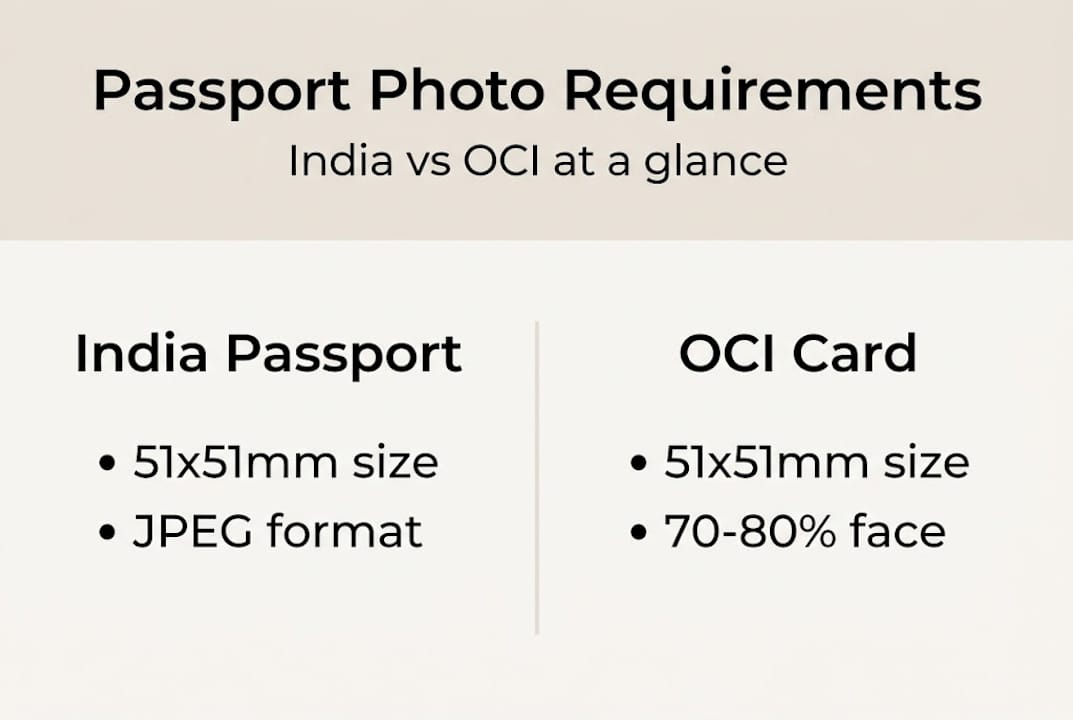 Passport Photo Requirements
India vs OCI at a glance

India Passport

• 51x51mm size
• JPEG format

OCI Card

• 51x51mm size
• 70-80% face