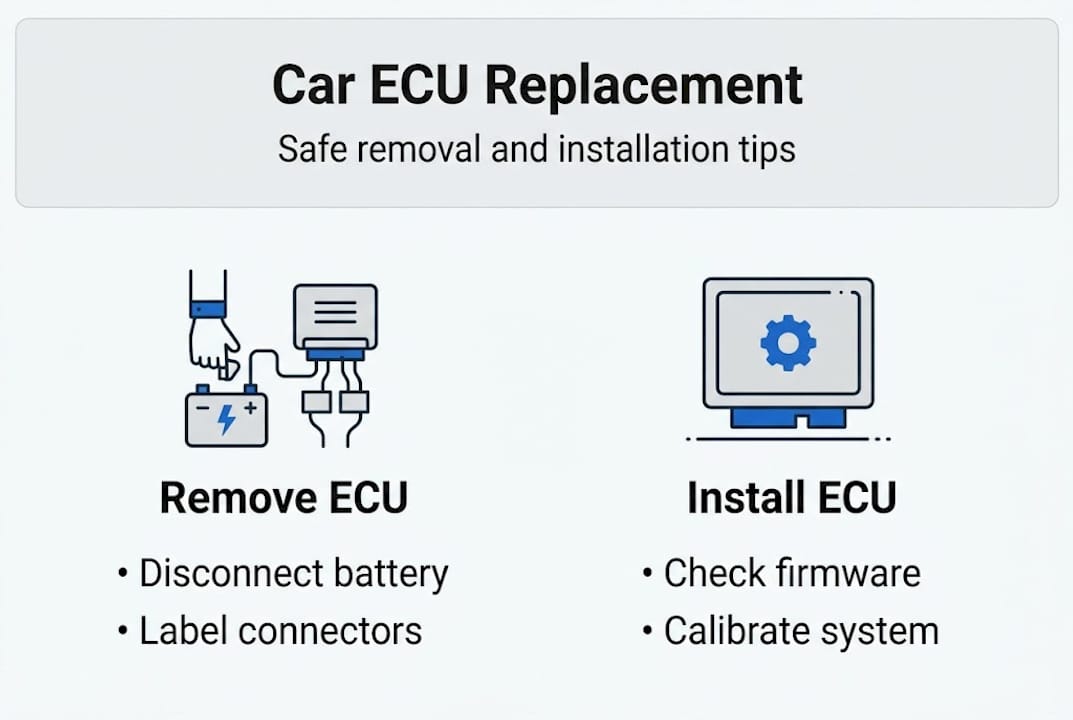 Car ECU Replacement
Safe removal and installation tips

Remove ECU
• Disconnect battery
• Label connectors

Install ECU
• Check firmware
• Calibrate system