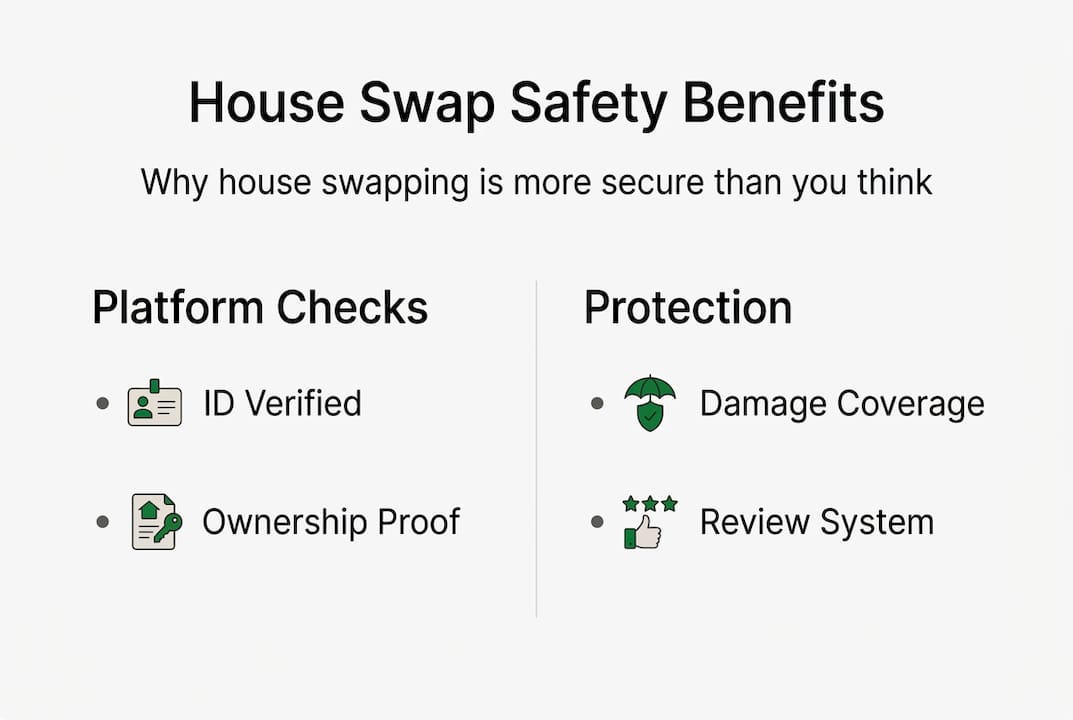 House Swap Safety Benefits

Why house swapping is more secure than you think

Platform Checks

- ID Verified
- Ownership Proof

Protection

- Damage Coverage
- Review System