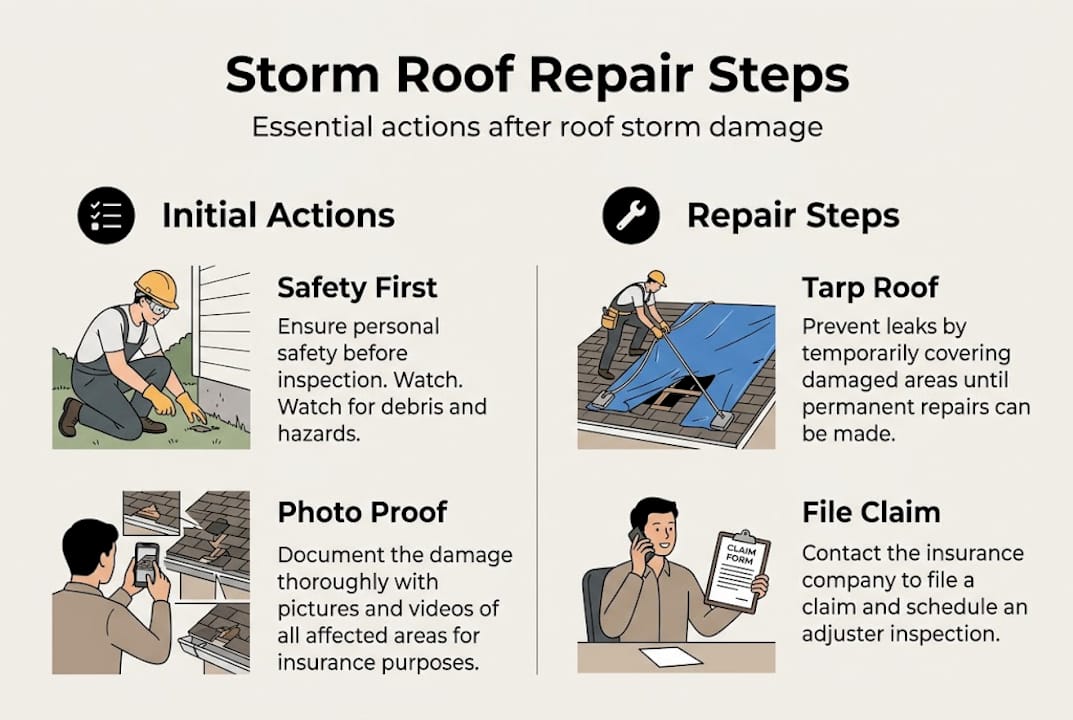 Storm Roof Repair Steps

Essential actions after roof storm damage

Initial Actions

Safety First

Ensure personal safety before inspection. Watch. Watch for debris and hazards.

Photo Proof

Document the damage thoroughly with pictures and videos of all affected areas for insurance purposes.

Repair Steps

Tarp Roof

Prevent leaks by temporarily covering damaged areas until permanent repairs can be made.

File Claim

CLAIM FORM

Contact the insurance company to file a claim and schedule an adjuster inspection.