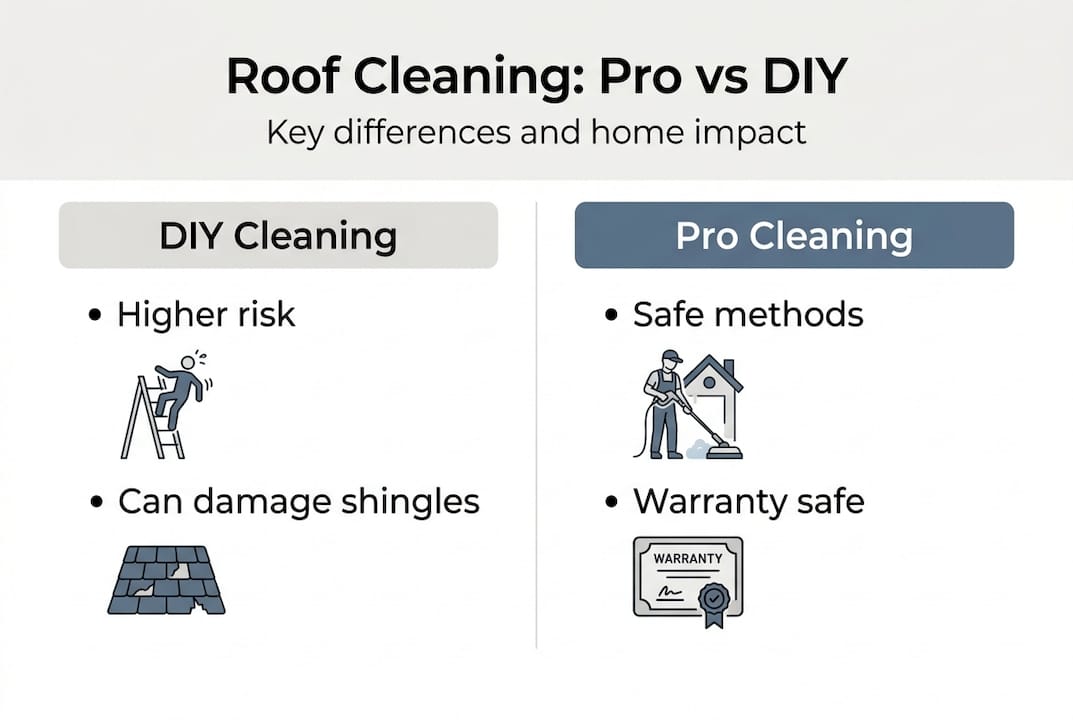 Roof Cleaning: Pro vs DIY

Key differences and home impact

DIY Cleaning

• Higher risk

• Can damage shingles

Pro Cleaning

• Safe methods

• Warranty safe

WARRANTY