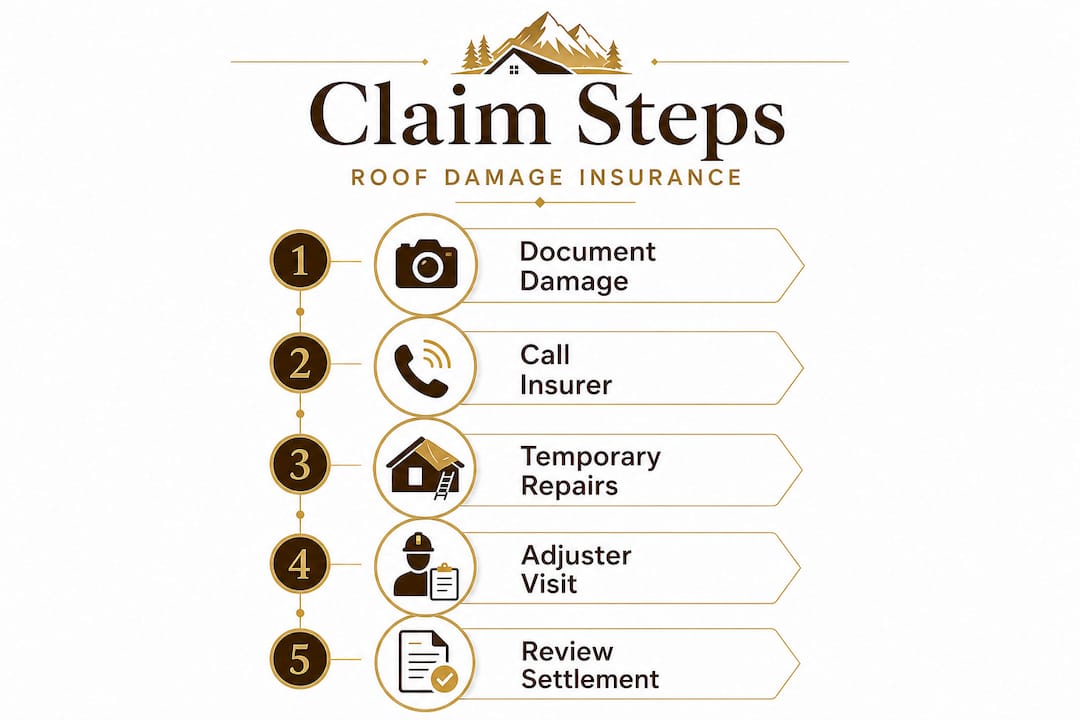 Claim Steps

ROOF DAMAGE INSURANCE

1 Document Damage

2 Call Insurer

3 Temporary Repairs

4 Adjuster Visit

5 Review Settlement