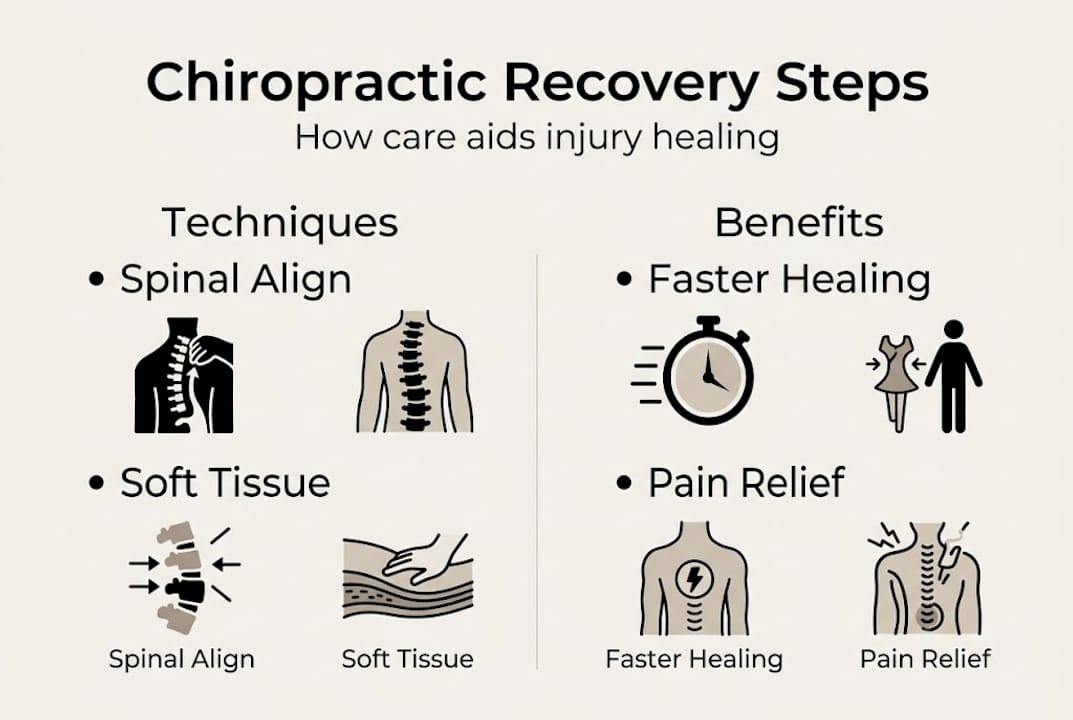 Chiropractic Recovery Steps
How care aids injury healing

Techniques

• Spinal Align

• Soft Tissue

Spinal Align

Soft Tissue

Benefits

• Faster Healing

• Pain Relief

Faster Healing

Pain Relief