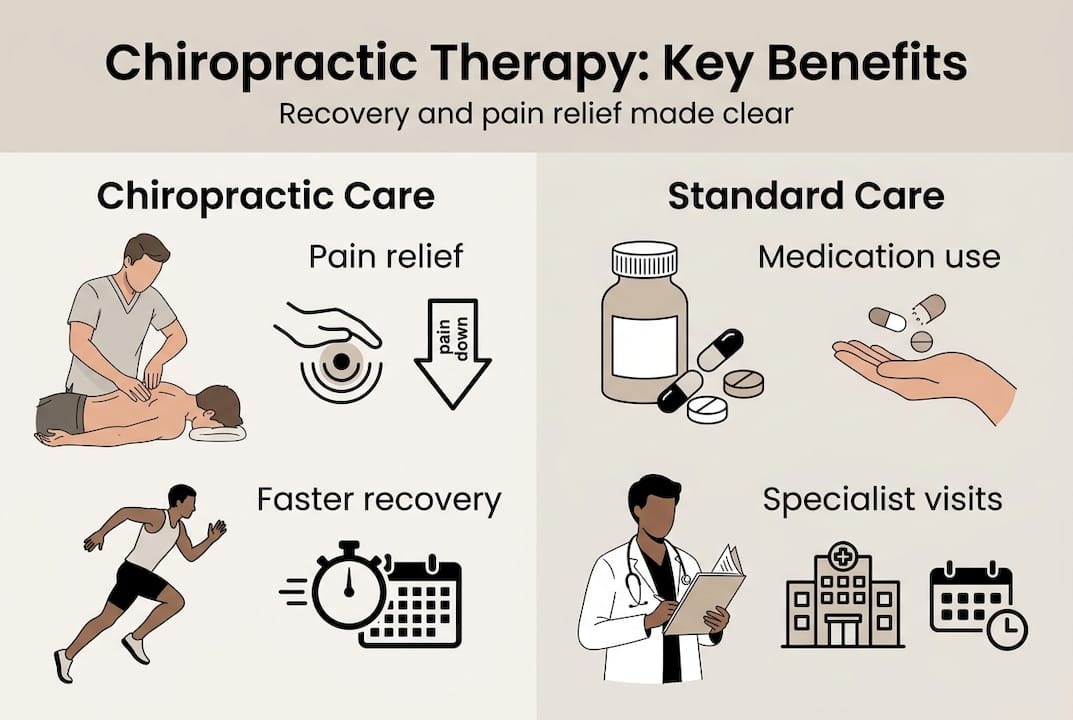 Chiropractic Therapy: Key Benefits

Recovery and pain relief made clear

Chiropractic Care

Pain relief

pain down

Faster recovery

Standard Care

Medication use

Specialist visits