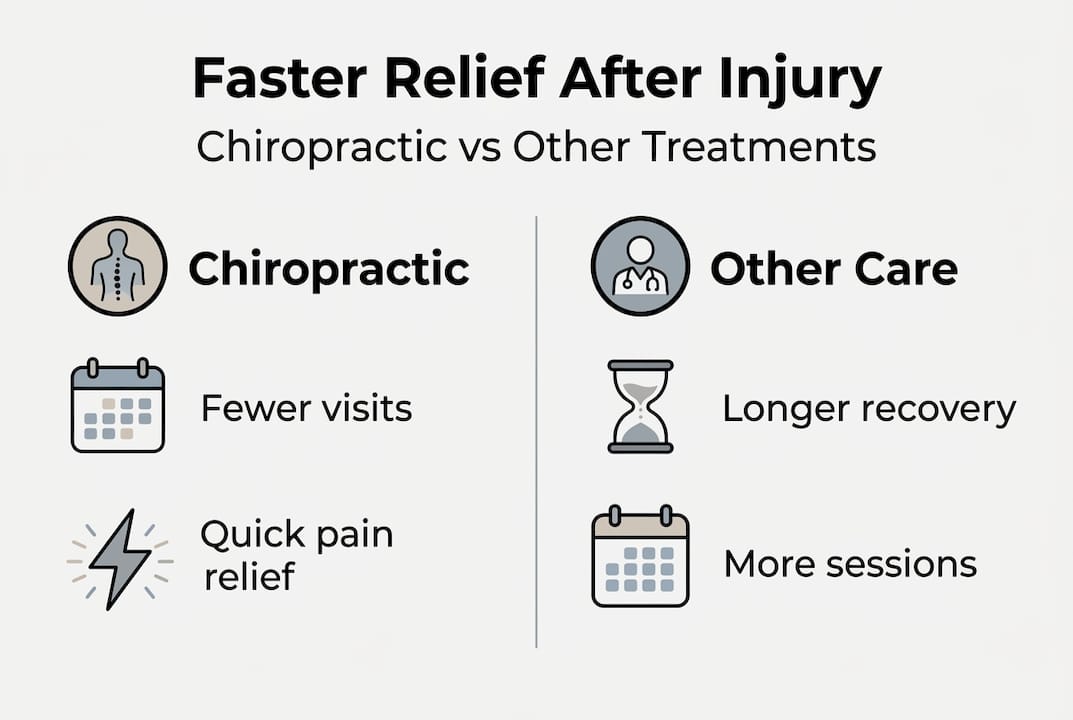 Faster Relief After Injury

Chiropractic vs Other Treatments

Chiropractic

Fewer visits

Quick pain relief

Other Care

Longer recovery

More sessions