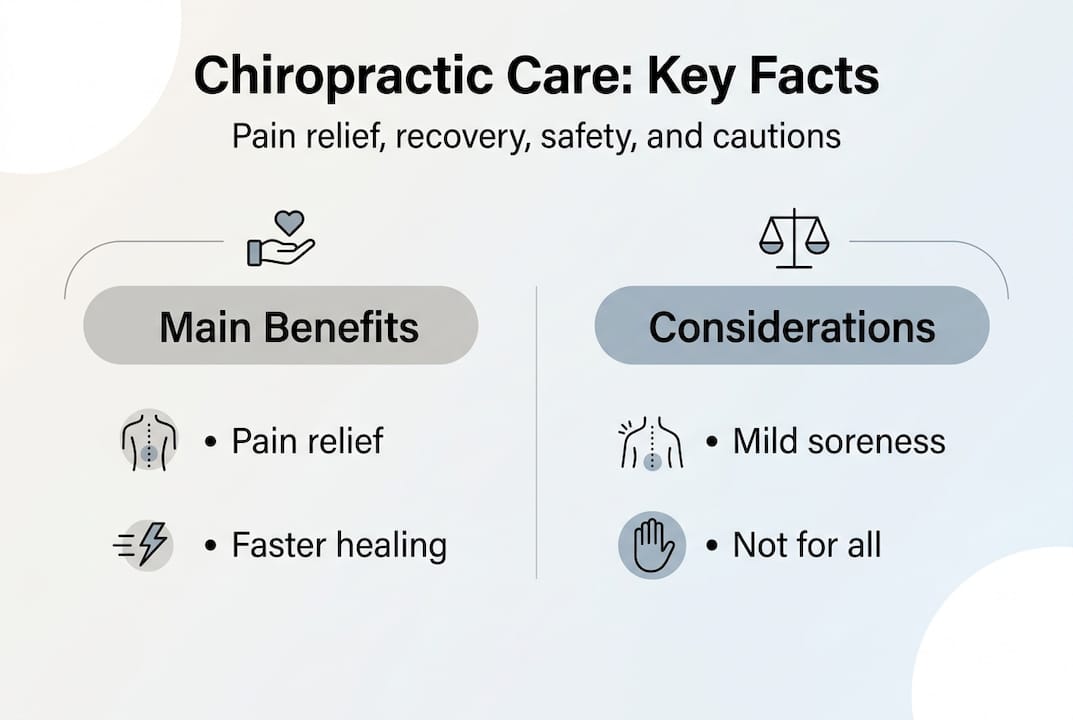 Chiropractic Care: Key Facts

Pain relief, recovery, safety, and cautions

Main Benefits

• Pain relief

• Faster healing

Considerations

• Mild soreness

• Not for all