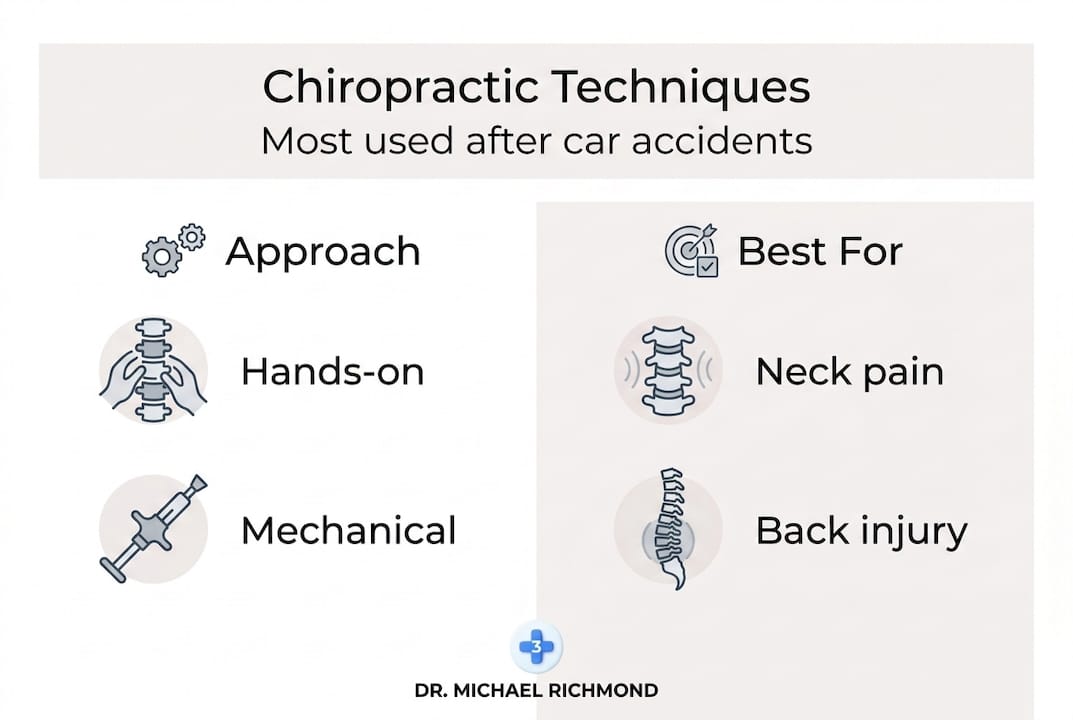 Chiropractic Techniques
Most used after car accidents

Approach

Hands-on

Mechanical

Best For

Neck pain

Back injury

3

DR. MICHAEL RICHMOND