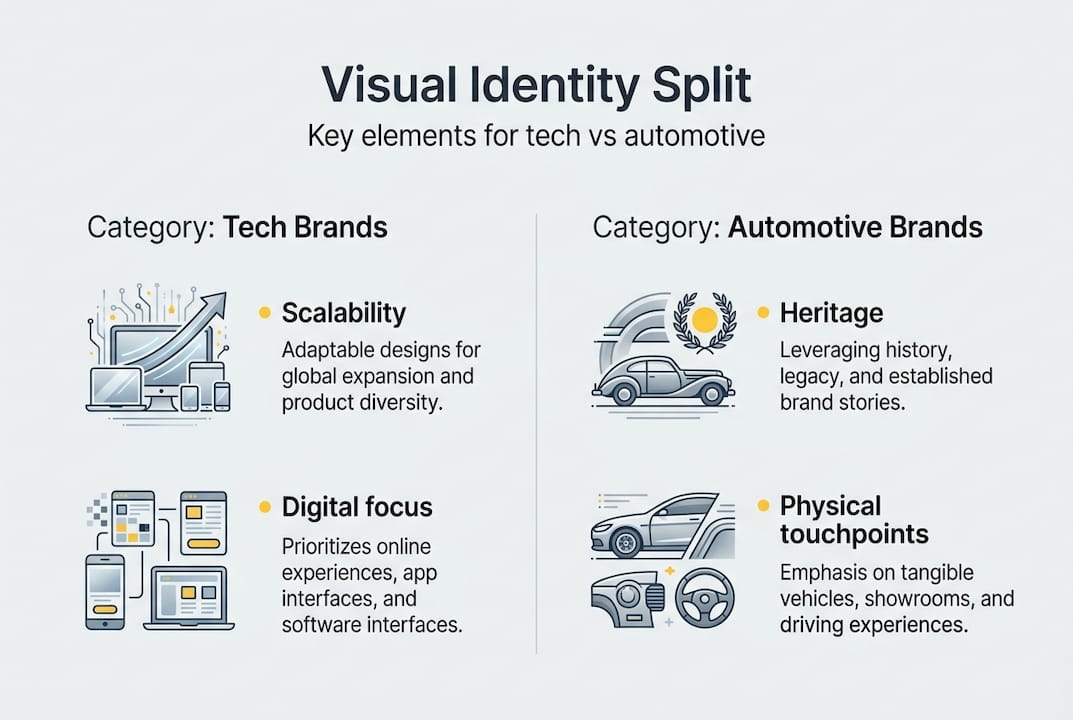 Visual Identity Split

Key elements for tech vs automotive

Category: Tech Brands

Scalability

Adaptable designs for global expansion and product diversity.

Digital focus

Prioritizes online experiences, app interfaces, and software interfaces.

Category: Automotive Brands

Heritage

Leveraging history, legacy, and established brand stories.

Physical touchpoints

Emphasis on tangible vehicles, showrooms, and driving experiences.