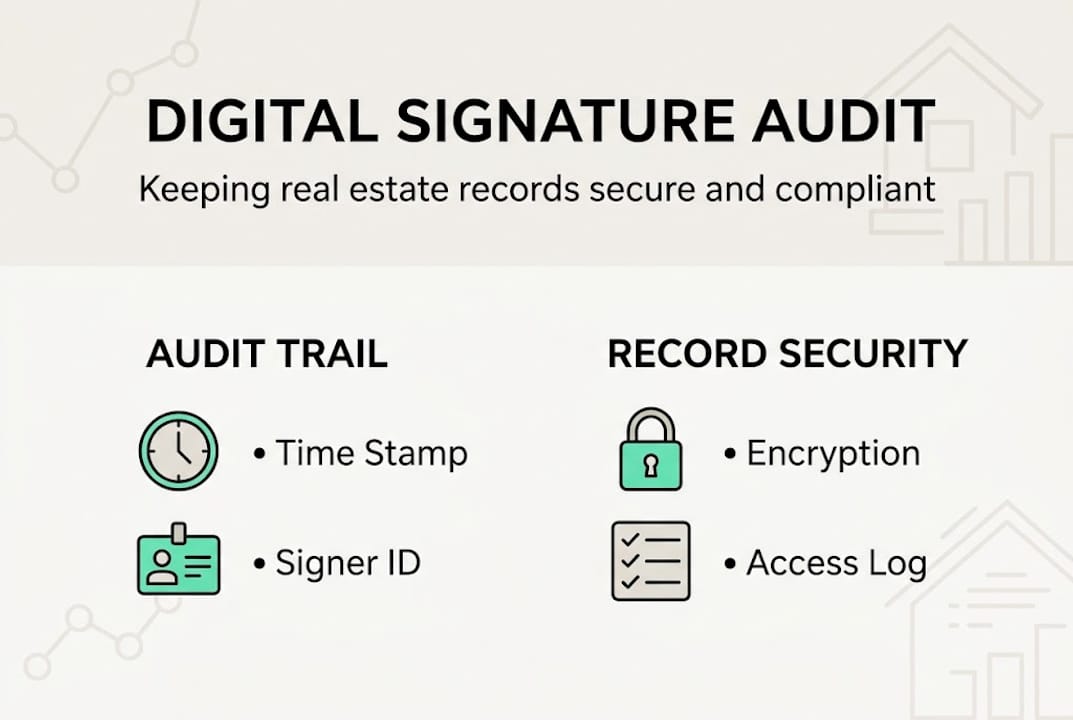 DIGITAL SIGNATURE AUDIT

Keeping real estate records secure and compliant

AUDIT TRAIL

• Time Stamp

• Signer ID

RECORD SECURITY

• Encryption

• Access Log