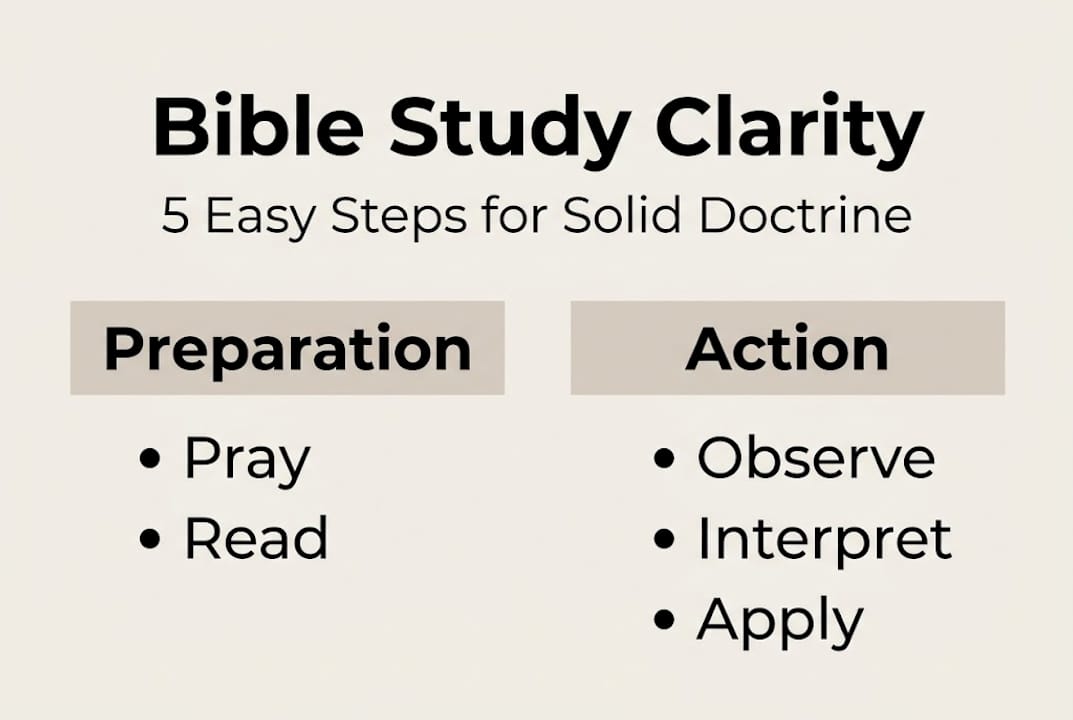 Bible Study Clarity

5 Easy Steps for Solid Doctrine

Preparation

• Pray
• Read

Action

• Observe
• Interpret
• Apply